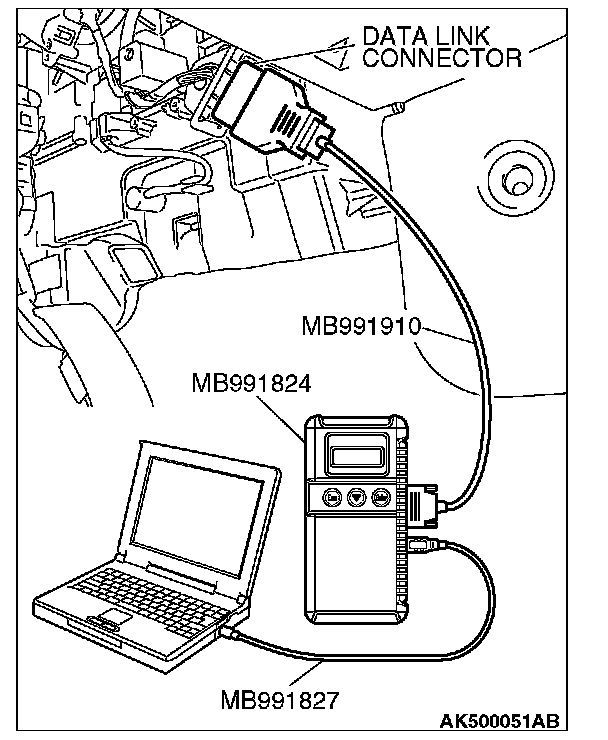 DATA LINK CONNECTOR

MB991910

MB991824

MB991827

AK500051AB