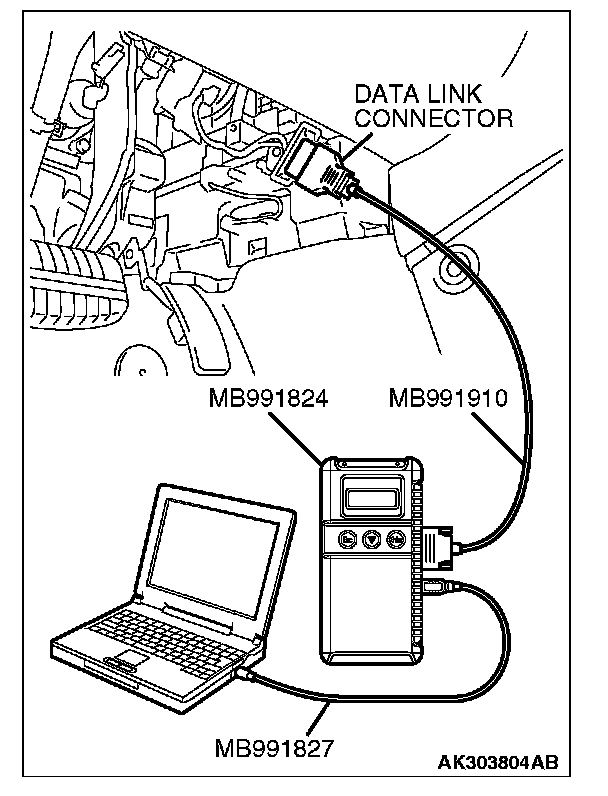 DATA LINK
CONNECTOR

MB991824

MB991910

MB991827

AK303804AB