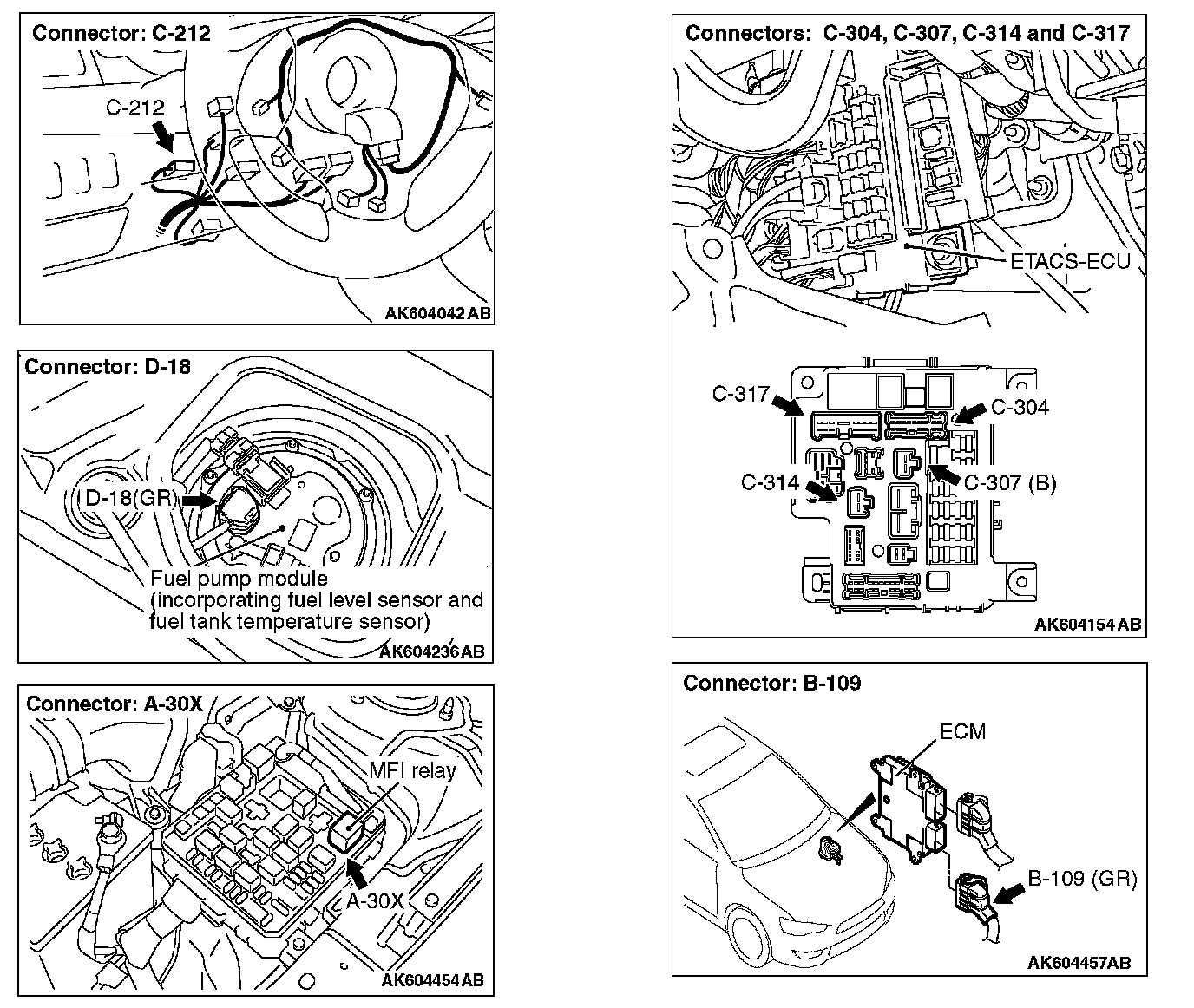 Connector: C-212

C-212

AK604042 AB

Connector: D-18

D-18(GR)

Fuel pump module
(incorporating fuel level sensor and fuel tank temperature sensor)

AK604236 AB

Connector: A-30X

MFI relay

A-30X

AK604454 AB

Connectors: C-304, C-307, C-314 and C-317

ETACS-ECU

C-317

C-304

C-314

C-307 (B)

AK604154 AB

Connector: B-109

ECM

B-109 (GR)

AK604457AB