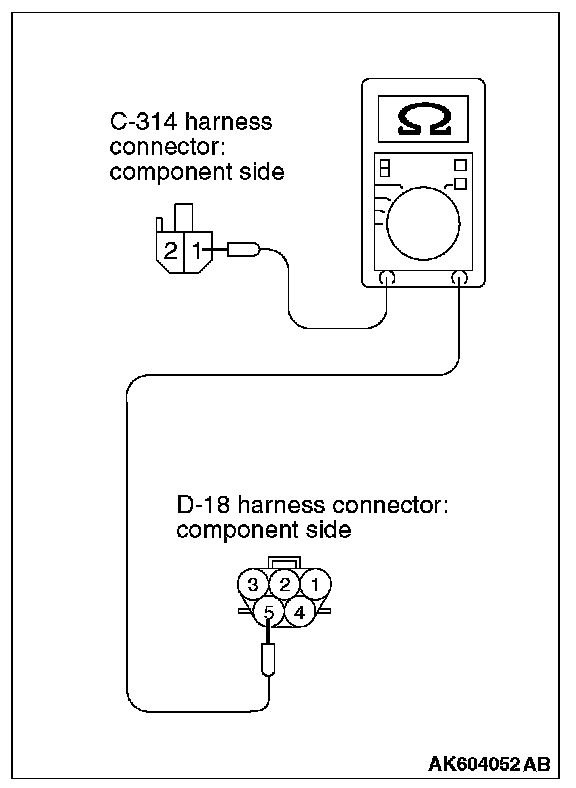 C-314 harness connector: component side

Ω

2 1

D-18 harness connector: component side

3 2 1
5 4

AK604052 AB