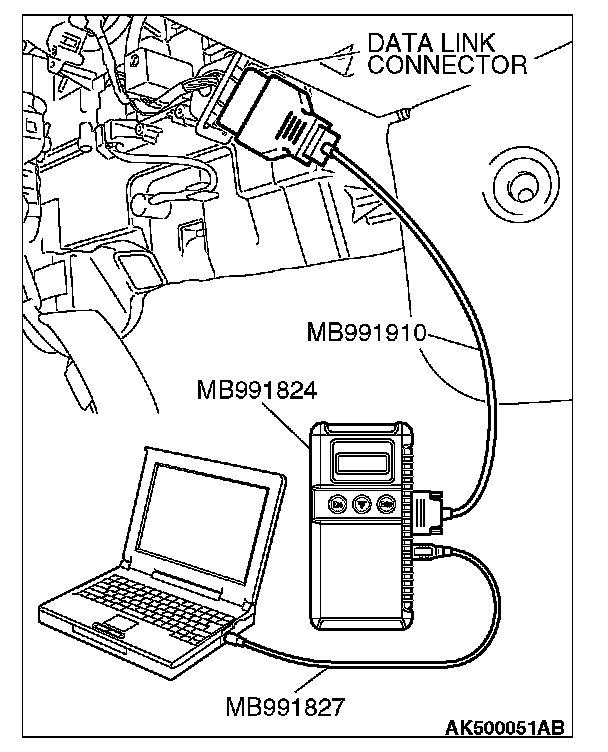 DATA LINK CONNECTOR

MB991910

MB991824

MB991827

AK500051AB