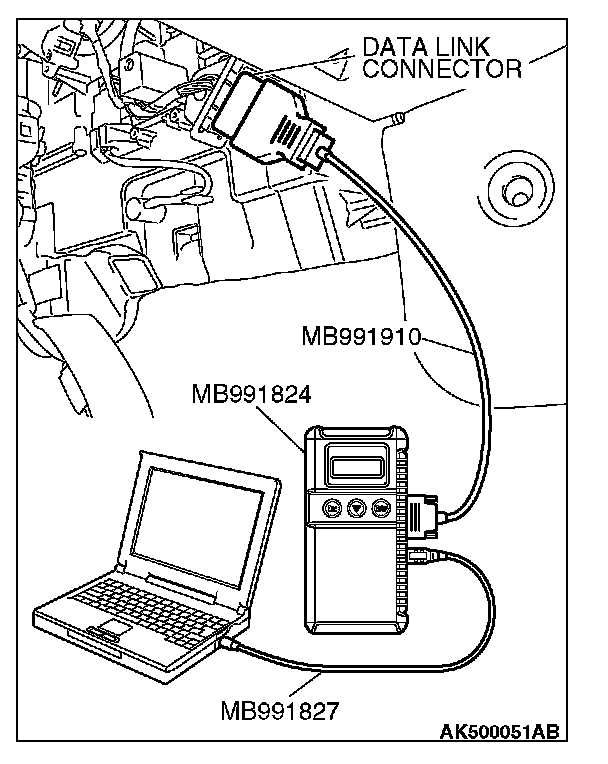 DATA LINK CONNECTOR

MB991910

MB991824

MB991827

AK500051AB