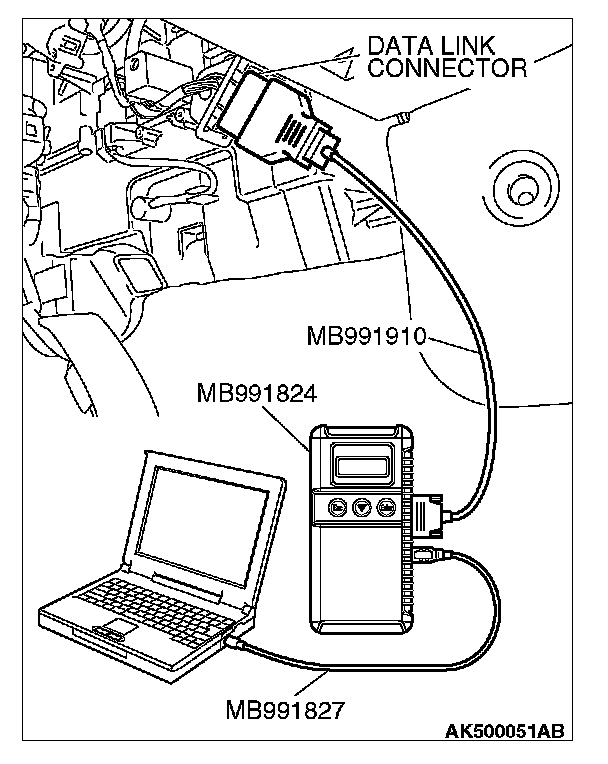 DATA LINK CONNECTOR

MB991910

MB991824

MB991827

AK500051AB