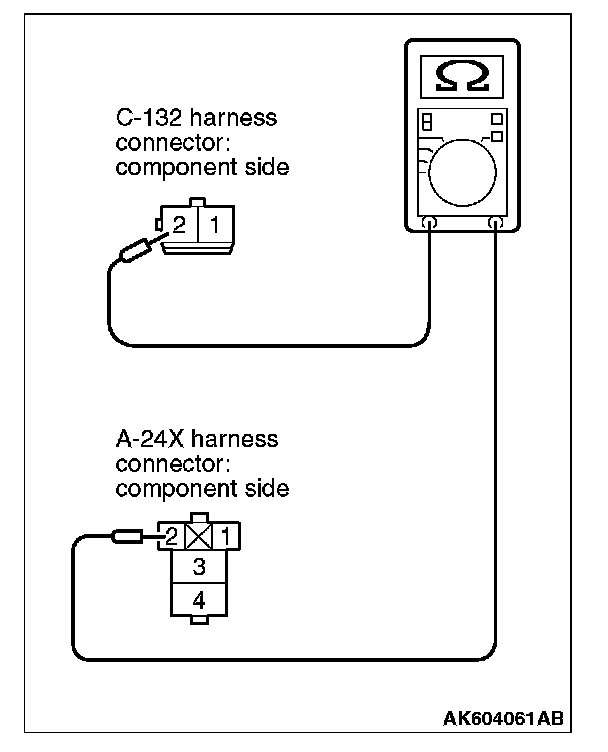 $\Omega$

C-132 harness connector: component side

2 1

A-24X harness connector: component side

2 1
3
4

AK604061AB