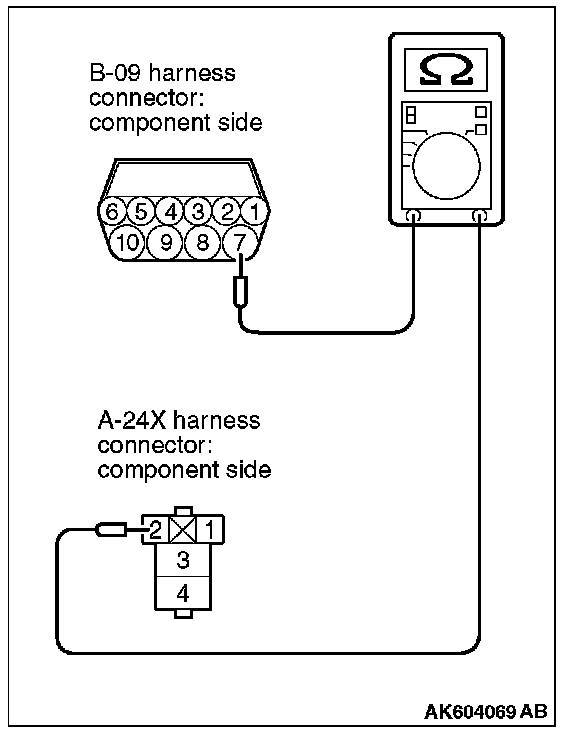 B-09 harness connector: component side

Ω

6 5 4 3 2 1
10 9 8 7

A-24X harness connector: component side

2 1
3
4

AK604069 AB