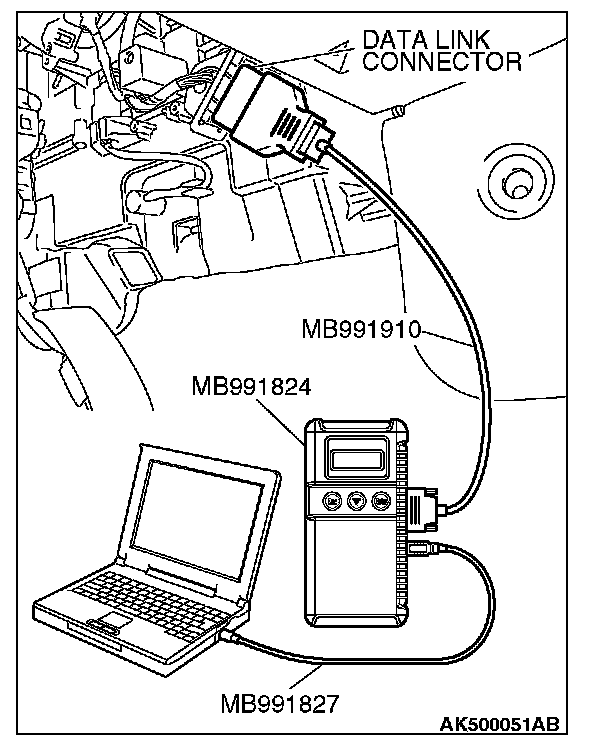 DATA LINK CONNECTOR

MB991910

MB991824

MB991827

AK500051AB