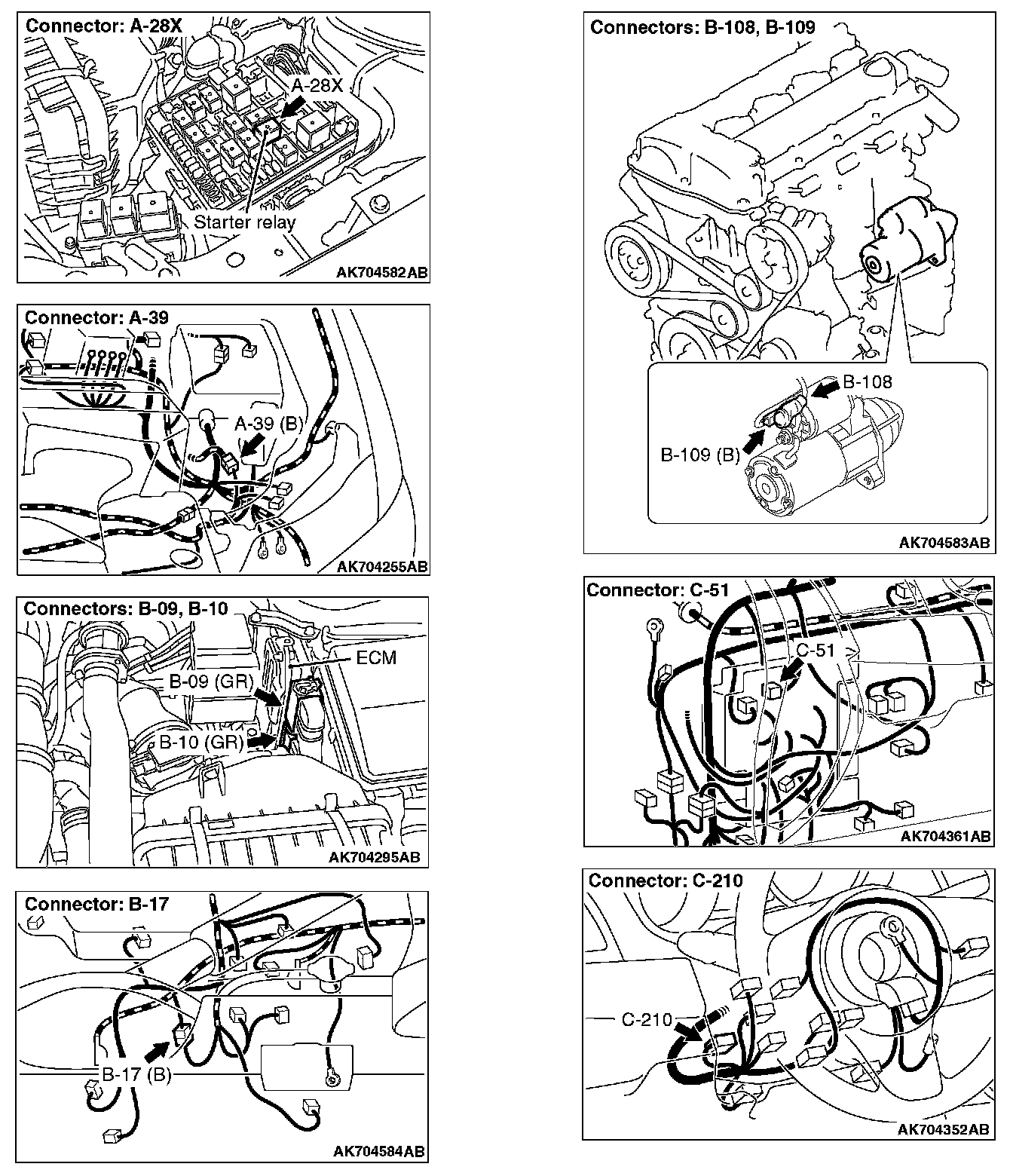 Connector: A-28X

A-28X

Starter relay

AK704582AB

Connector: A-39

A-39 (B)

AK704255AB

Connectors: B-09, B-10

ECM

B-09 (GR)

B-10 (GR)

AK704295AB

Connector: B-17

B-17 (B)

AK704584AB

Connectors: B-108, B-109

B-108

B-109 (B)

AK704583AB

Connector: C-51

C-51

AK704361AB

Connector: C-210

C-210

AK704352AB