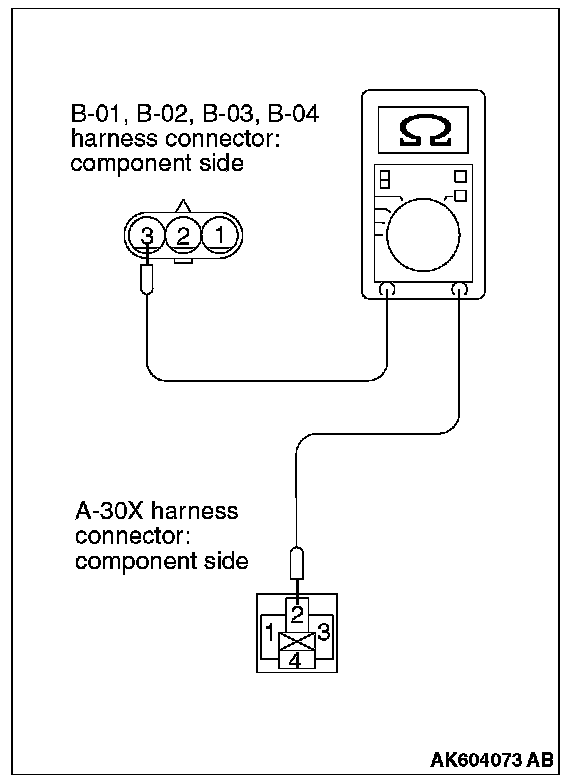 B-01, B-02, B-03, B-04 harness connector: component side

Ω

3 2 1

A-30X harness connector: component side

2
1 3
4

AK604073 AB