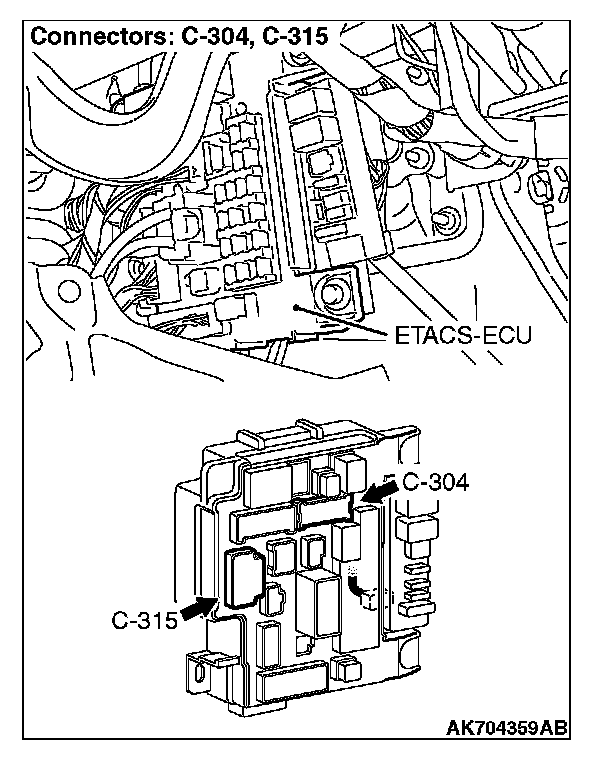 Connectors: C-304, C-315

ETACS-ECU

C-304

C-315

AK704359AB