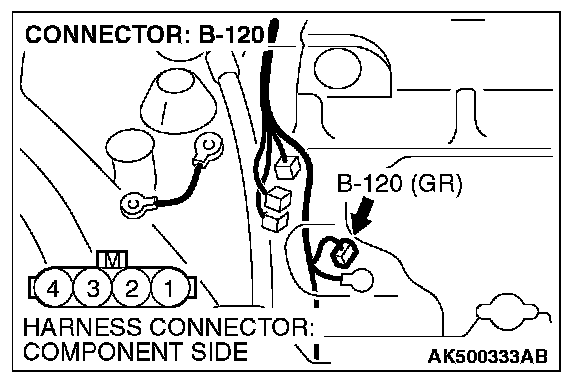 CONNECTOR: B-120

B-120 (GR)

M

4 3 2 1

HARNESS CONNECTOR: COMPONENT SIDE

AK500333AB