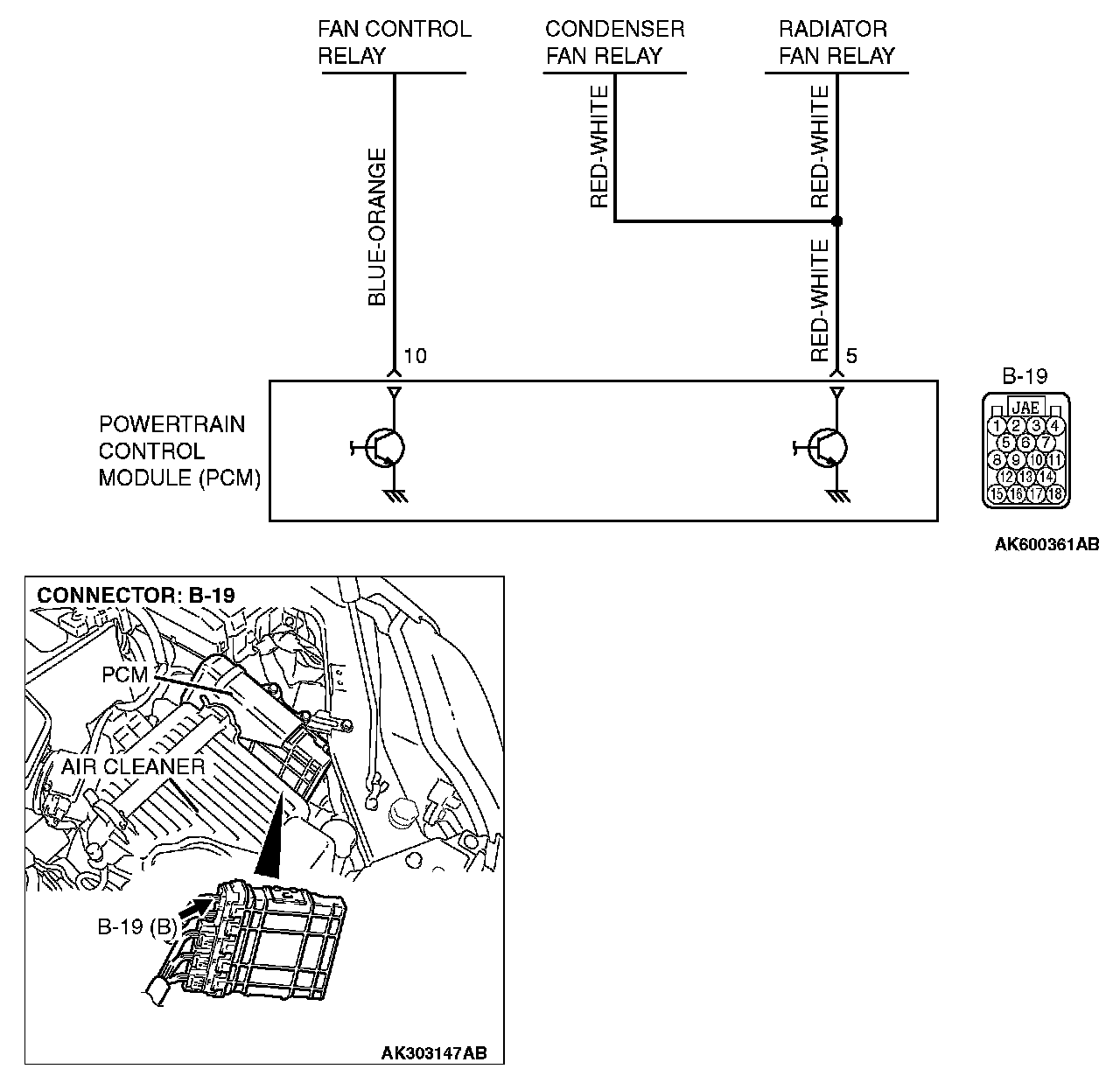 FAN CONTROL RELAY

CONDENSER FAN RELAY

RADIATOR FAN RELAY

BLUE-ORANGE

RED-WHITE

RED-WHITE

RED-WHITE

10

5

POWERTRAIN CONTROL MODULE (PCM)

B-19

JAE

1 2 3 4
5 6 7
8 9 10 11
12 13 14
15 16 17 18

AK600361AB

CONNECTOR: B-19

PCM

AIR CLEANER

B-19 (B)

AK303147AB