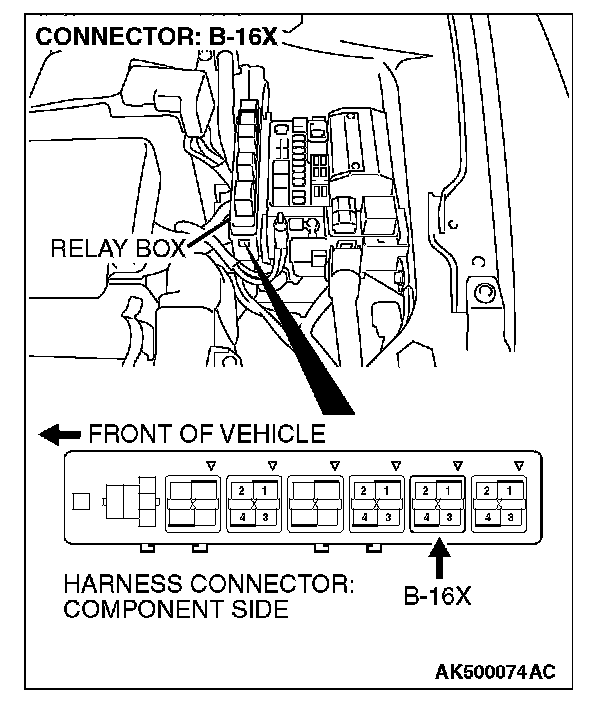 CONNECTOR: B-16X

RELAY BOX

FRONT OF VEHICLE

2 1
4 3

2 1
4 3

2 1
4 3

2 1
4 3

HARNESS CONNECTOR: COMPONENT SIDE

B-16X

AK500074AC