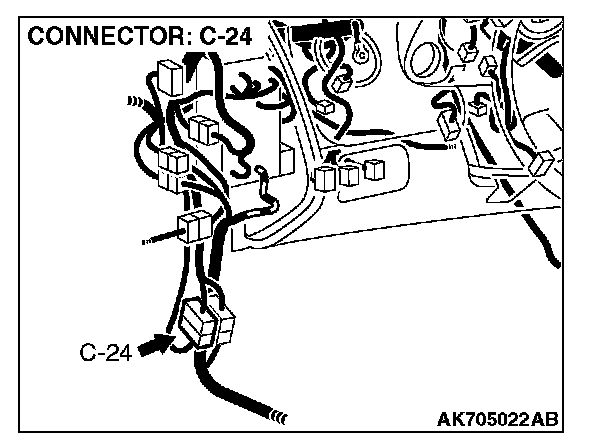 CONNECTOR: C-24

C-24

AK705022AB