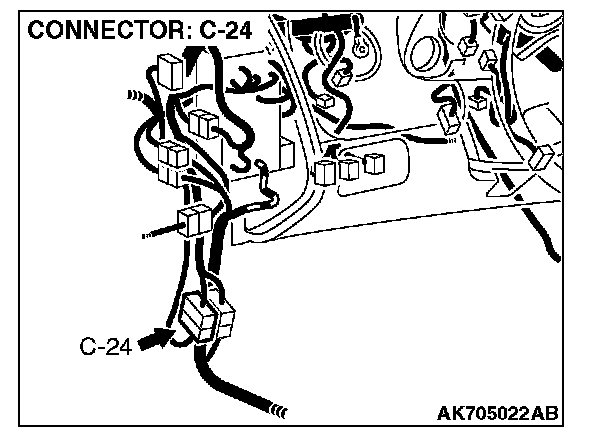 CONNECTOR: C-24

C-24

AK705022AB