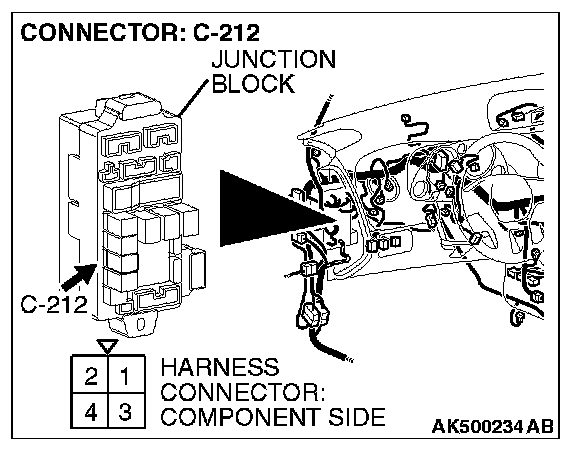 CONNECTOR: C-212

JUNCTION BLOCK

C-212

| 2 | 1 |
|---|---|
| 4 | 3 |

HARNESS CONNECTOR: COMPONENT SIDE

AK500234 AB