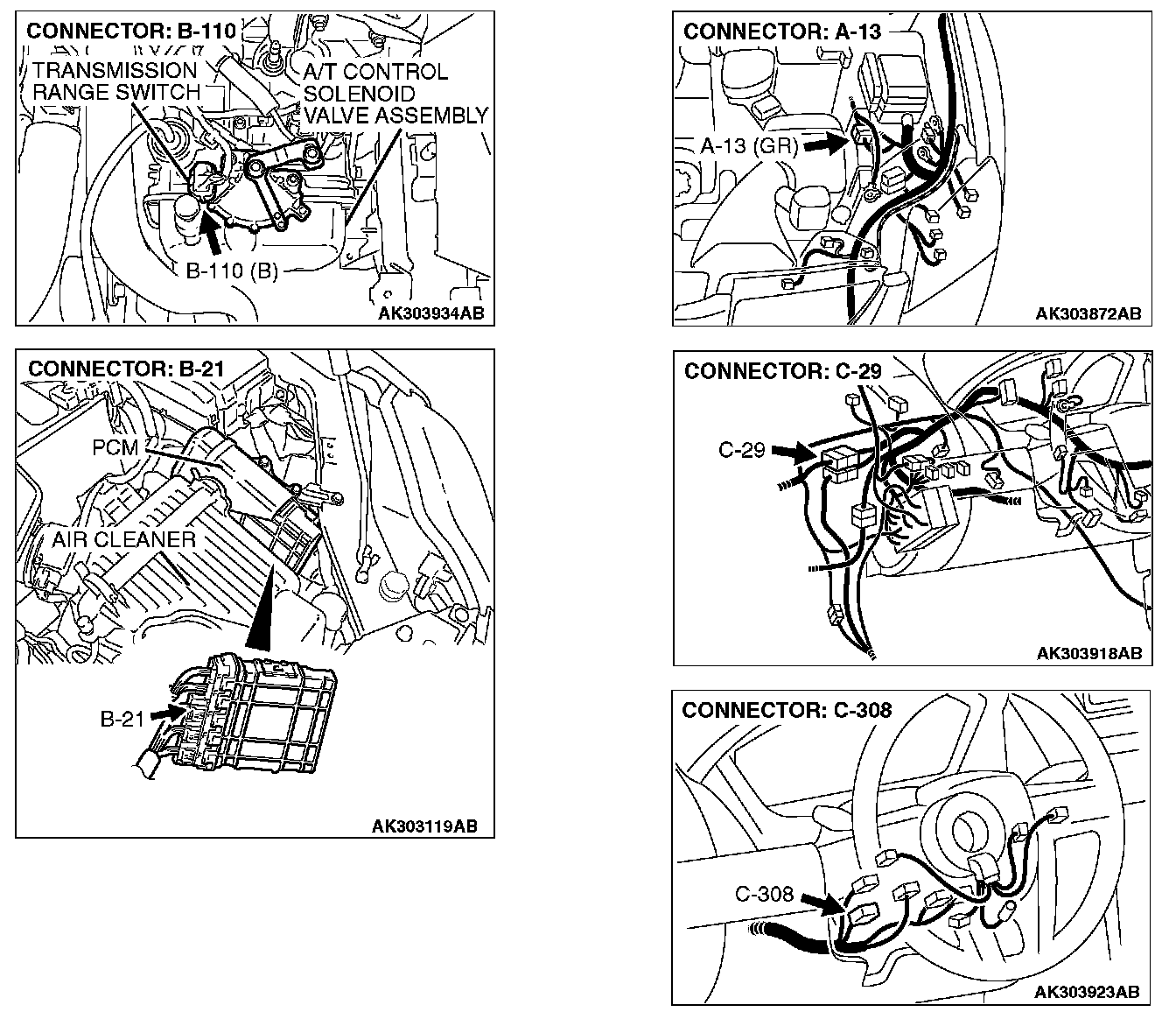 CONNECTOR: B-110

TRANSMISSION RANGE SWITCH

A/T CONTROL SOLENOID VALVE ASSEMBLY

B-110 (B)

AK303934AB

CONNECTOR: B-21

PCM

AIR CLEANER

B-21

AK303119AB

CONNECTOR: A-13

A-13 (GR)

AK303872AB

CONNECTOR: C-29

C-29

AK303918AB

CONNECTOR: C-308

C-308

AK303923AB