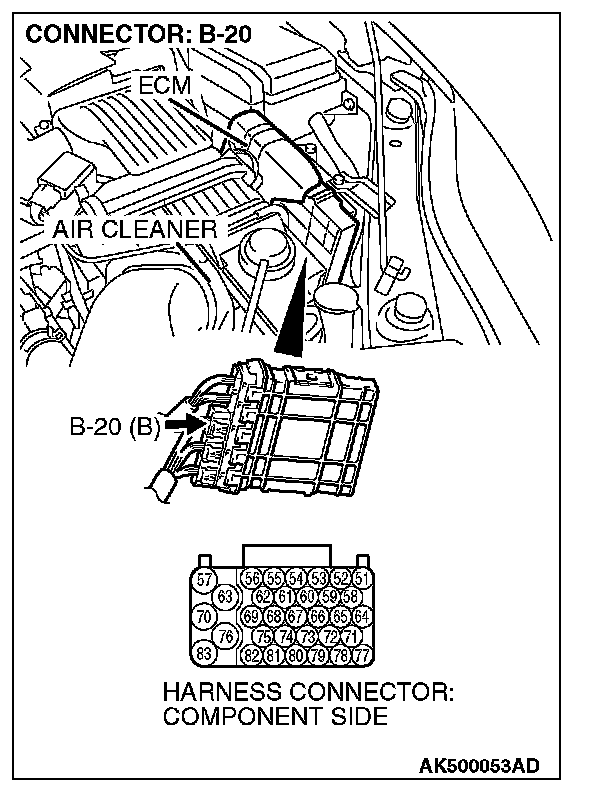 CONNECTOR: B-20

ECM

AIR CLEANER

B-20 (B)

57 56 55 54 53 52 51
63 62 61 60 59 58
70 69 68 67 66 65 64
76 75 74 73 72 71
83 82 81 80 79 78 77

HARNESS CONNECTOR: COMPONENT SIDE

AK500053AD