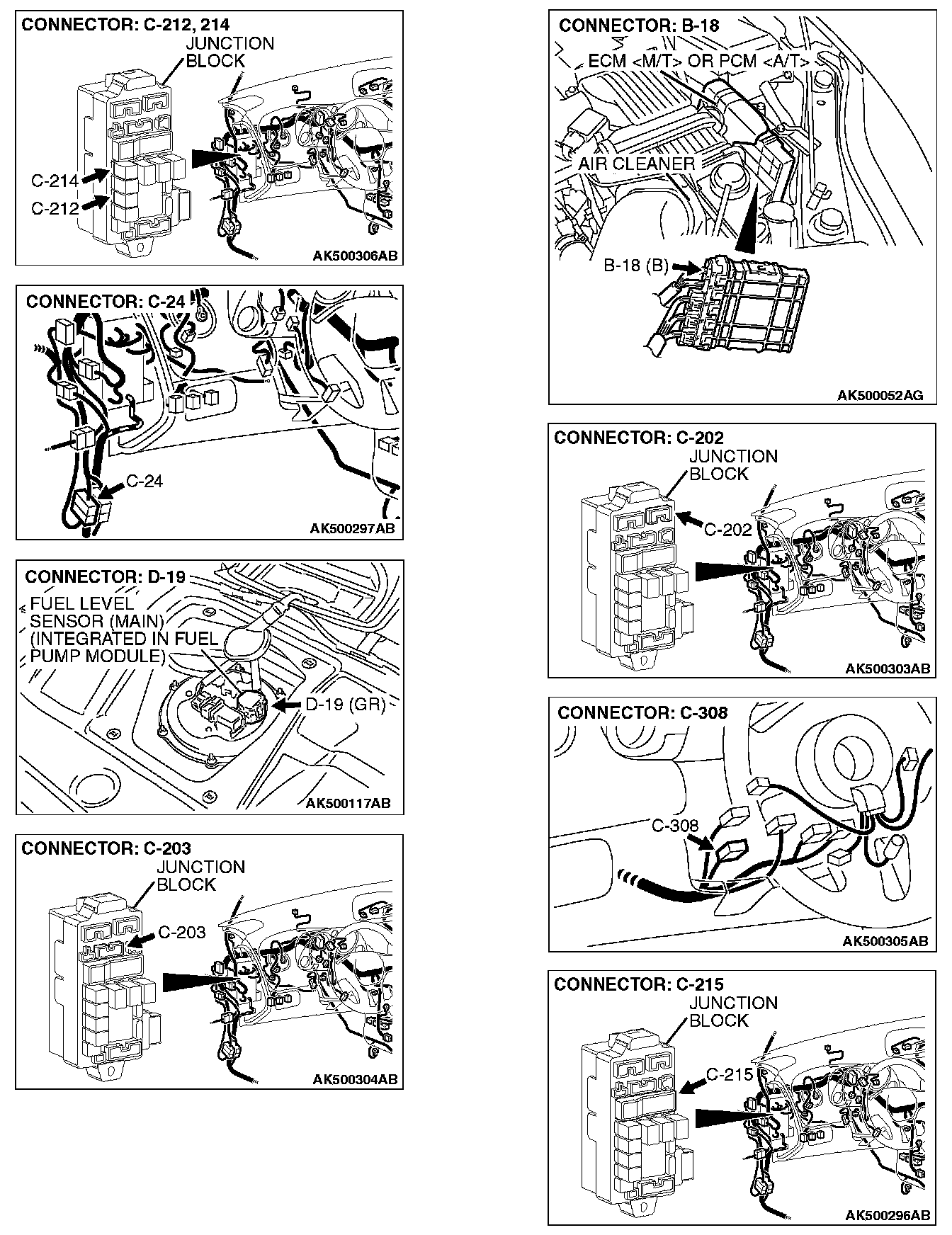 CONNECTOR: C-212, 214
JUNCTION BLOCK
C-214
C-212
AK500306AB

CONNECTOR: C-24
C-24
AK500297AB

CONNECTOR: D-19
FUEL LEVEL SENSOR (MAIN) (INTEGRATED IN FUEL PUMP MODULE)
D-19 (GR)
AK500117AB

CONNECTOR: C-203
JUNCTION BLOCK
C-203
AK500304AB

CONNECTOR: B-18
ECM <M/T> OR PCM <A/T>
AIR CLEANER
B-18 (B)
AK500052AG

CONNECTOR: C-202
JUNCTION BLOCK
C-202
AK500303AB

CONNECTOR: C-308
C-308
AK500305AB

CONNECTOR: C-215
JUNCTION BLOCK
C-215
AK500296AB