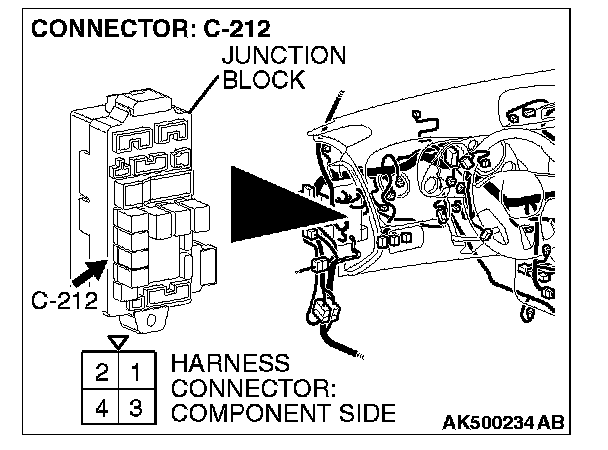 CONNECTOR: C-212

JUNCTION BLOCK

C-212

| 2 | 1 |
|---|---|
| 4 | 3 |

HARNESS CONNECTOR: COMPONENT SIDE

AK500234 AB