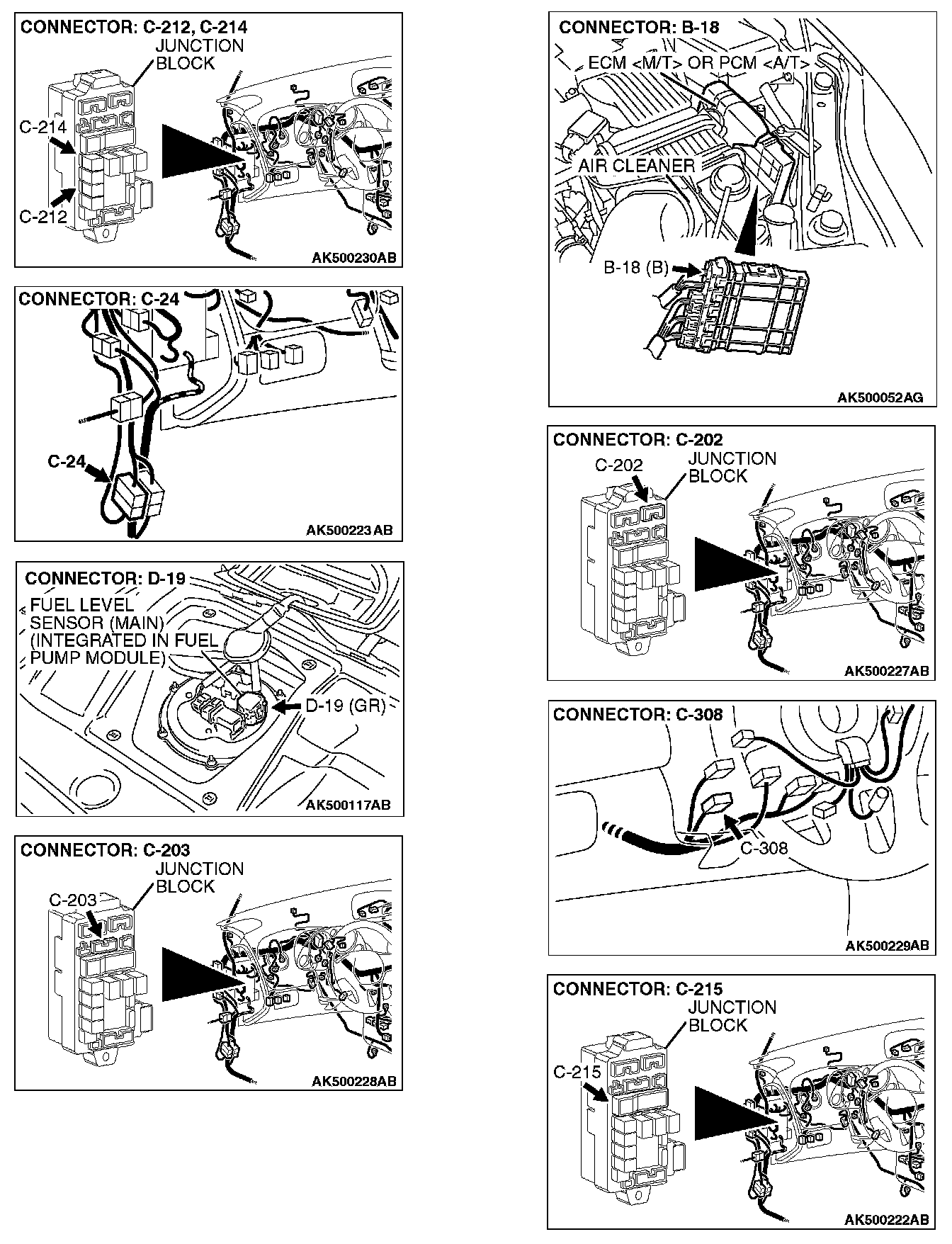 CONNECTOR: C-212, C-214
JUNCTION BLOCK
C-214
C-212
AK500230AB

CONNECTOR: C-24
C-24
AK500223 AB

CONNECTOR: D-19
FUEL LEVEL SENSOR (MAIN) (INTEGRATED IN FUEL PUMP MODULE)
D-19 (GR)
AK500117AB

CONNECTOR: C-203
JUNCTION BLOCK
C-203
AK500228AB

CONNECTOR: B-18
ECM <M/T> OR PCM <A/T>
AIR CLEANER
B-18 (B)
AK500052AG

CONNECTOR: C-202
C-202
JUNCTION BLOCK
AK500227AB

CONNECTOR: C-308
C-308
AK500229AB

CONNECTOR: C-215
JUNCTION BLOCK
C-215
AK500222AB