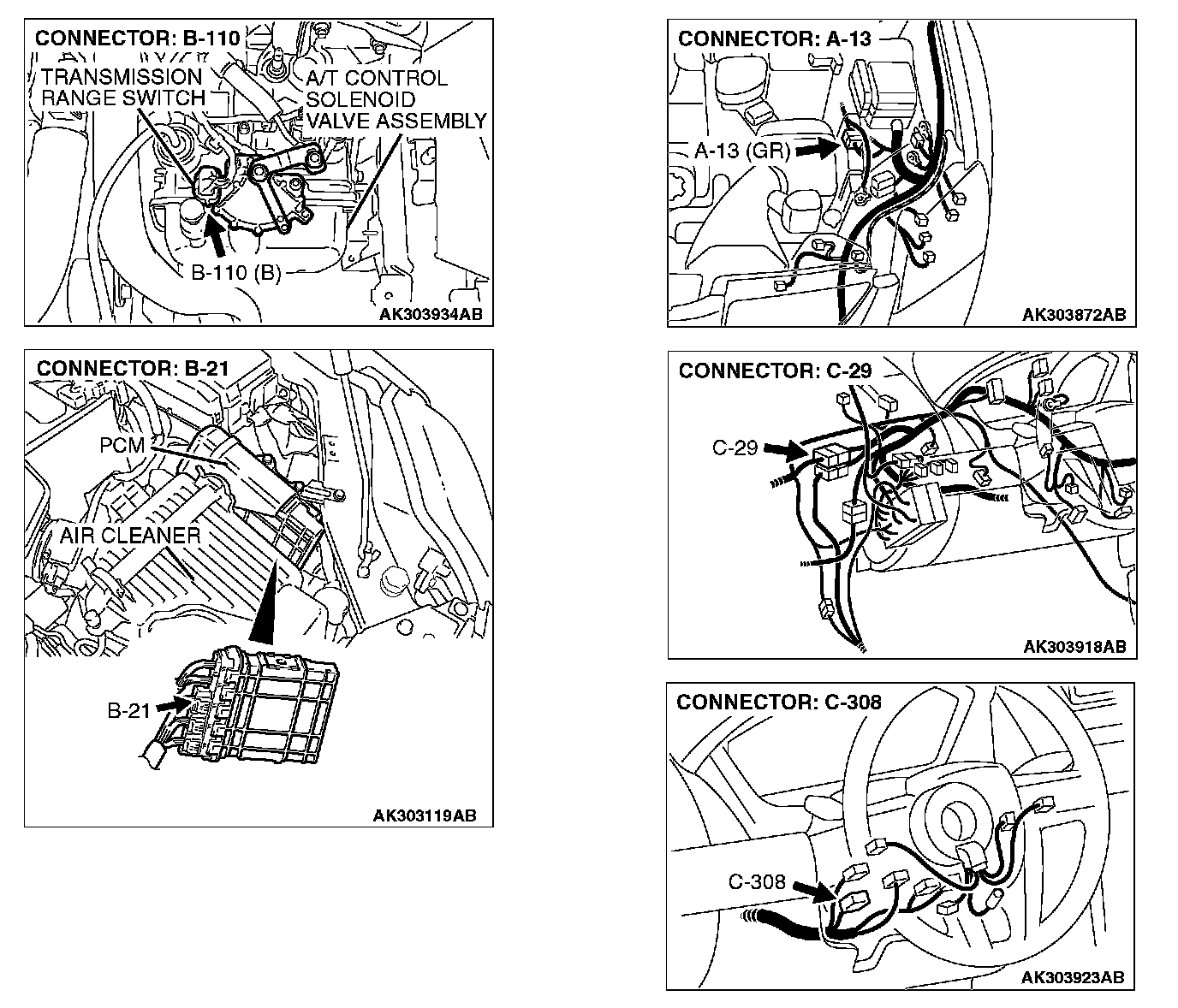 CONNECTOR: B-110
TRANSMISSION RANGE SWITCH
A/T CONTROL SOLENOID VALVE ASSEMBLY
B-110 (B)
AK303934AB

CONNECTOR: B-21
PCM
AIR CLEANER
B-21
AK303119AB

CONNECTOR: A-13
A-13 (GR)
AK303872AB

CONNECTOR: C-29
C-29
AK303918AB

CONNECTOR: C-308
C-308
AK303923AB