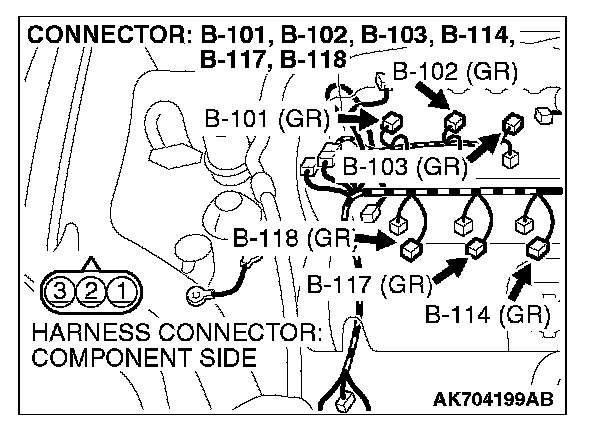 CONNECTOR: B-101, B-102, B-103, B-114, B-117, B-118

B-102 (GR)

B-101 (GR)

B-103 (GR)

B-118 (GR)

B-117 (GR)

B-114 (GR)

3 2 1

HARNESS CONNECTOR: COMPONENT SIDE

AK704199AB