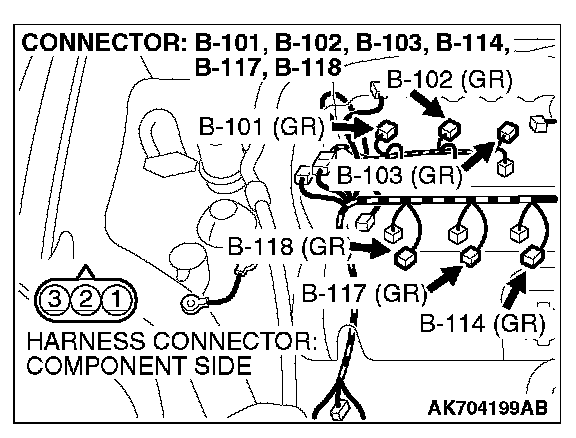 CONNECTOR: B-101, B-102, B-103, B-114, B-117, B-118

B-102 (GR)

B-101 (GR)

B-103 (GR)

B-118 (GR)

B-117 (GR)

B-114 (GR)

3 2 1

HARNESS CONNECTOR: COMPONENT SIDE

AK704199AB