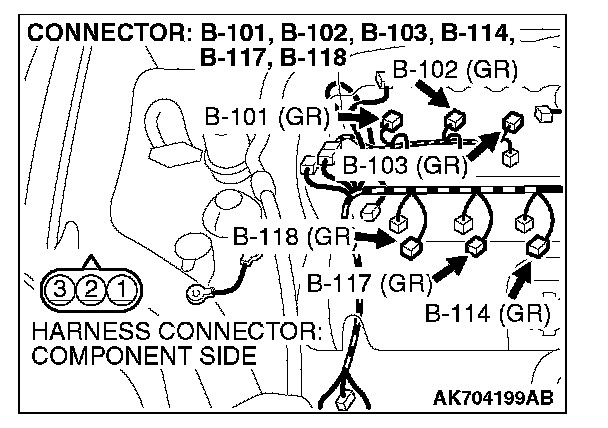 CONNECTOR: B-101, B-102, B-103, B-114, B-117, B-118

B-102 (GR)

B-101 (GR)

B-103 (GR)

B-118 (GR)

B-117 (GR)

B-114 (GR)

3 2 1

HARNESS CONNECTOR: COMPONENT SIDE

AK704199AB