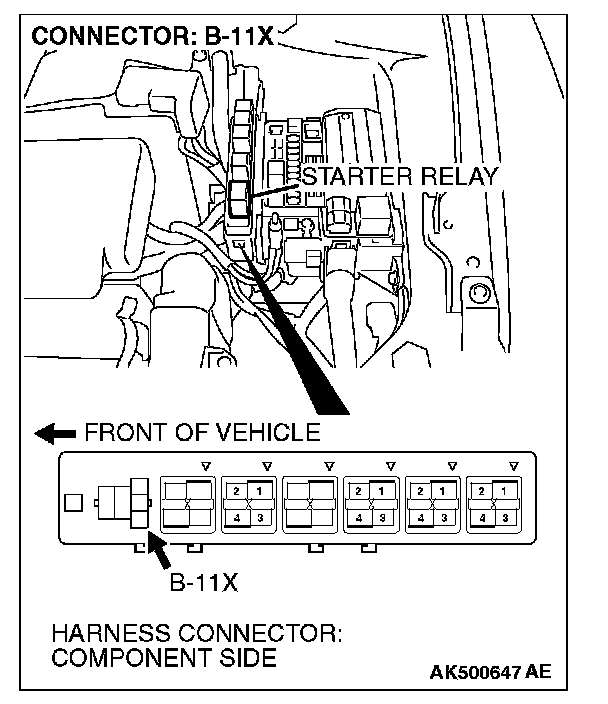 CONNECTOR: B-11X

STARTER RELAY

FRONT OF VEHICLE

2 1
4 3

2 1
4 3

2 1
4 3

2 1
4 3

B-11X

HARNESS CONNECTOR:
COMPONENT SIDE

AK500647 AE