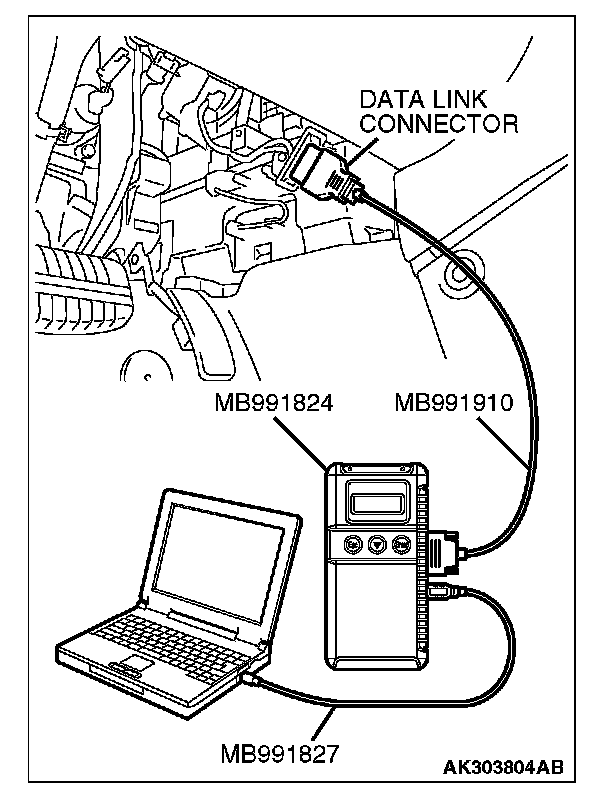 DATA LINK CONNECTOR

MB991824

MB991910

MB991827

AK303804AB