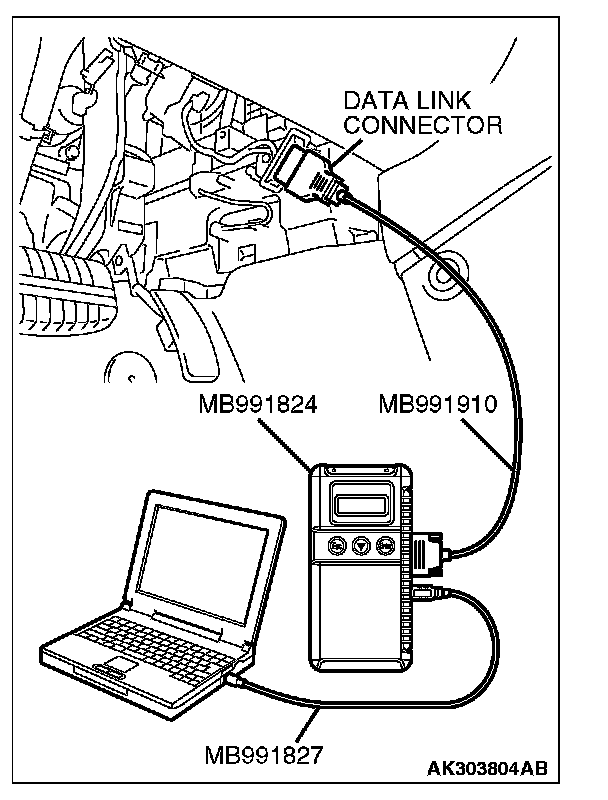 DATA LINK CONNECTOR

MB991824

MB991910

MB991827

AK303804AB