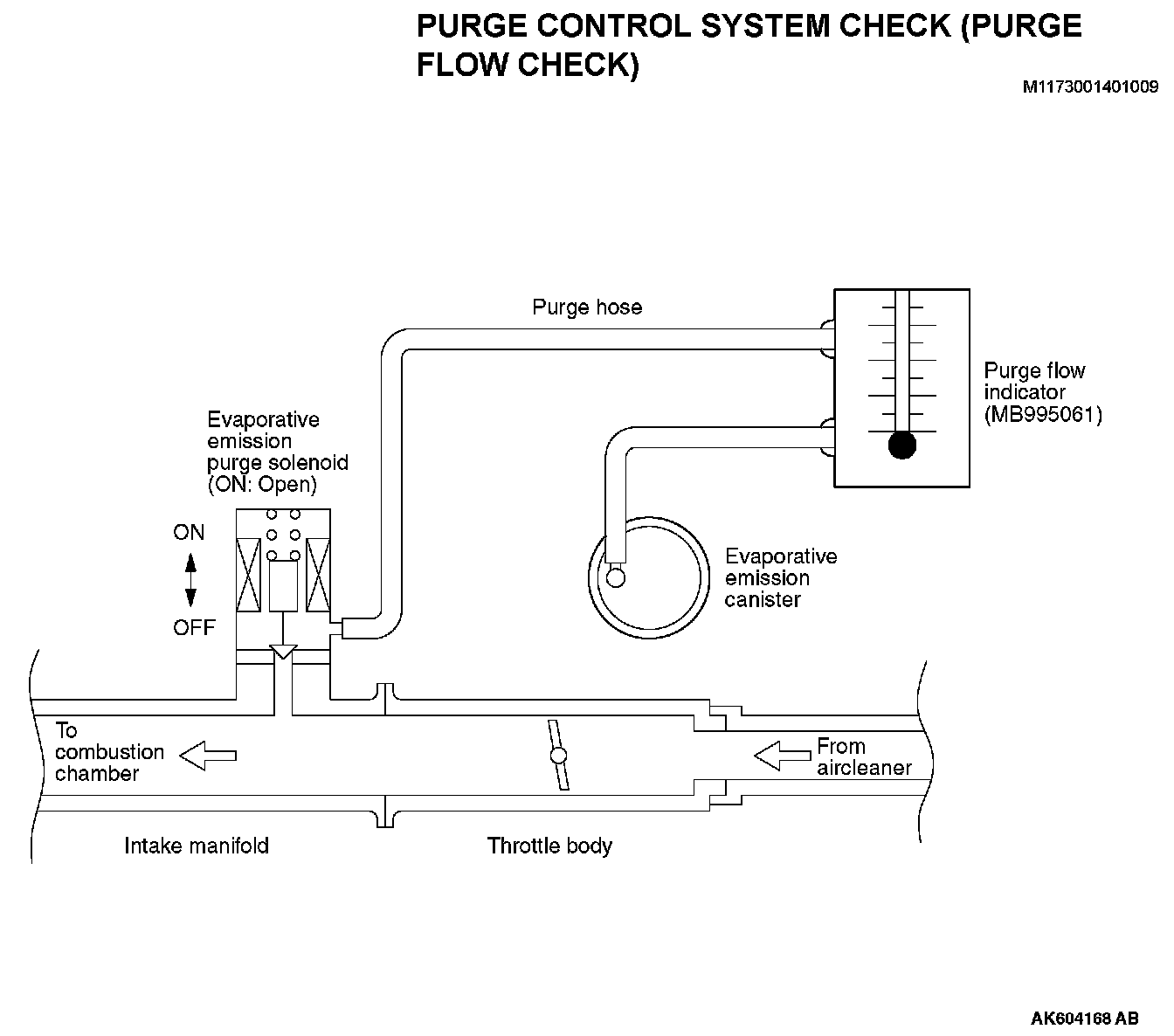 PURGE CONTROL SYSTEM CHECK (PURGE FLOW CHECK)

M1173001401009

Purge hose

Purge flow indicator (MB995061)

Evaporative emission purge solenoid (ON: Open)

ON

OFF

Evaporative emission canister

To combustion chamber

From aircleaner

Intake manifold

Throttle body

AK604168 AB