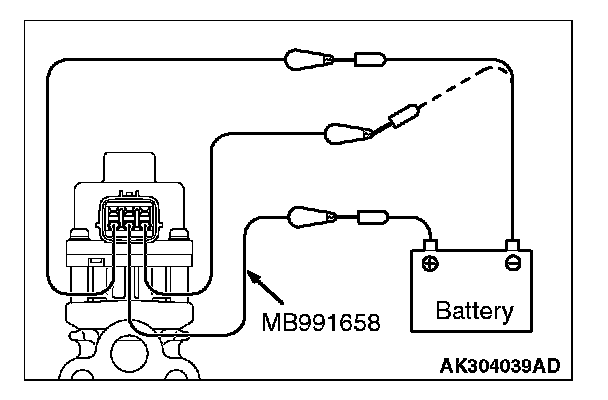 MB991658

Battery

AK304039AD