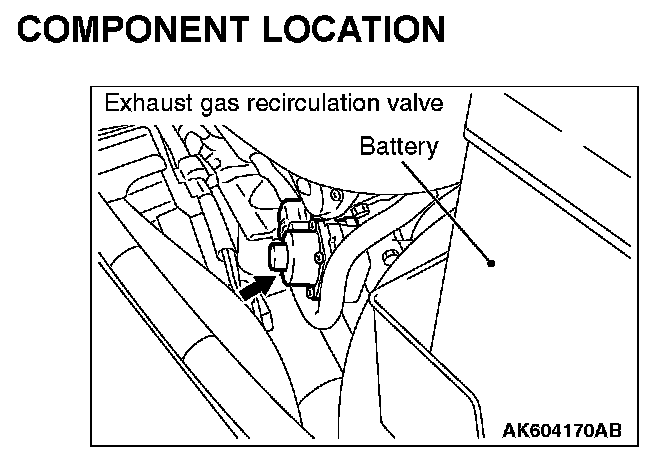 COMPONENT LOCATION

Exhaust gas recirculation valve

Battery

AK604170AB