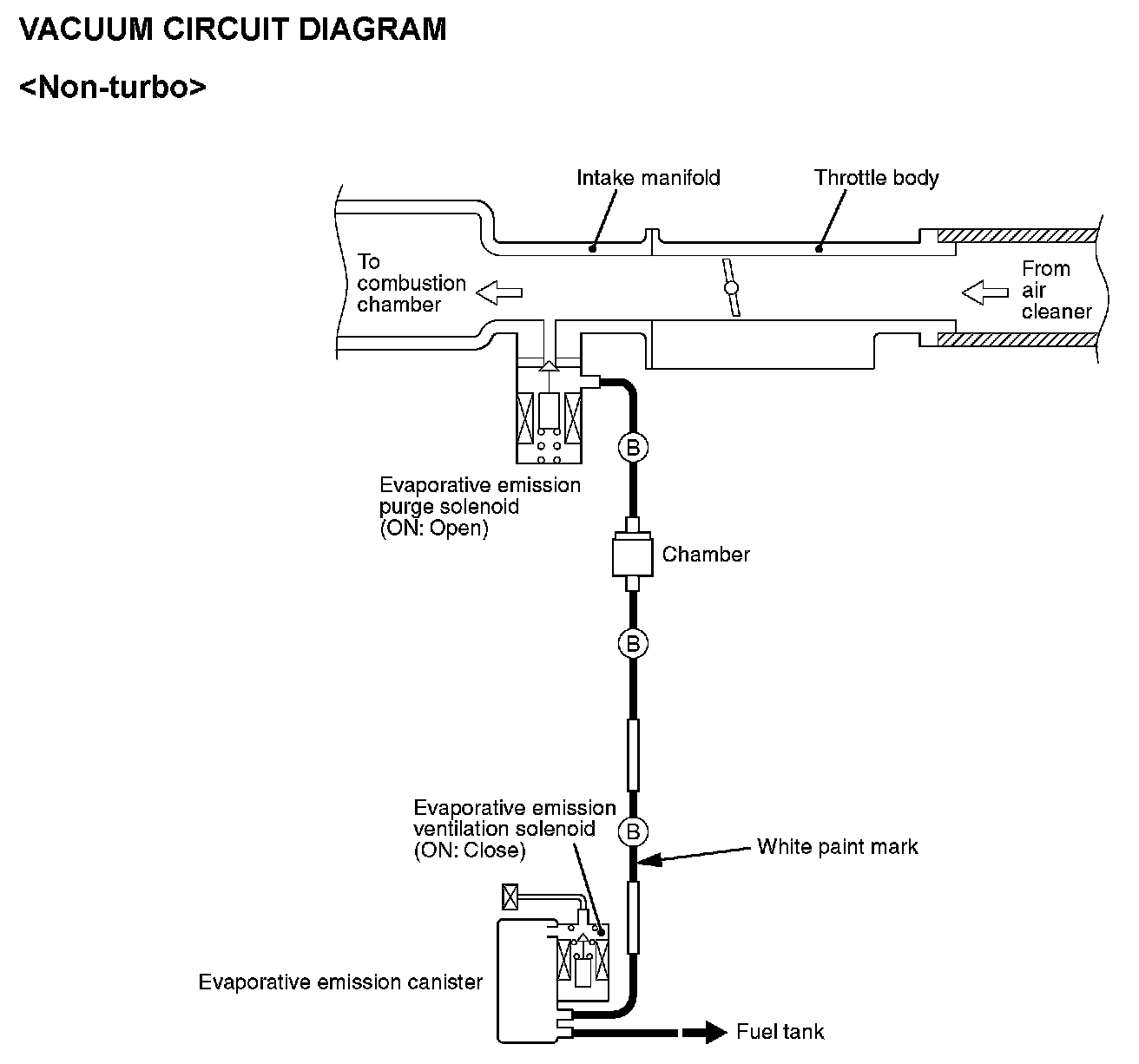 VACUUM CIRCUIT DIAGRAM

<Non-turbo>

Intake manifold

Throttle body

To combustion chamber

From air cleaner

B

Evaporative emission purge solenoid (ON: Open)

Chamber

B

Evaporative emission ventilation solenoid (ON: Close)

B

White paint mark

Evaporative emission canister

Fuel tank