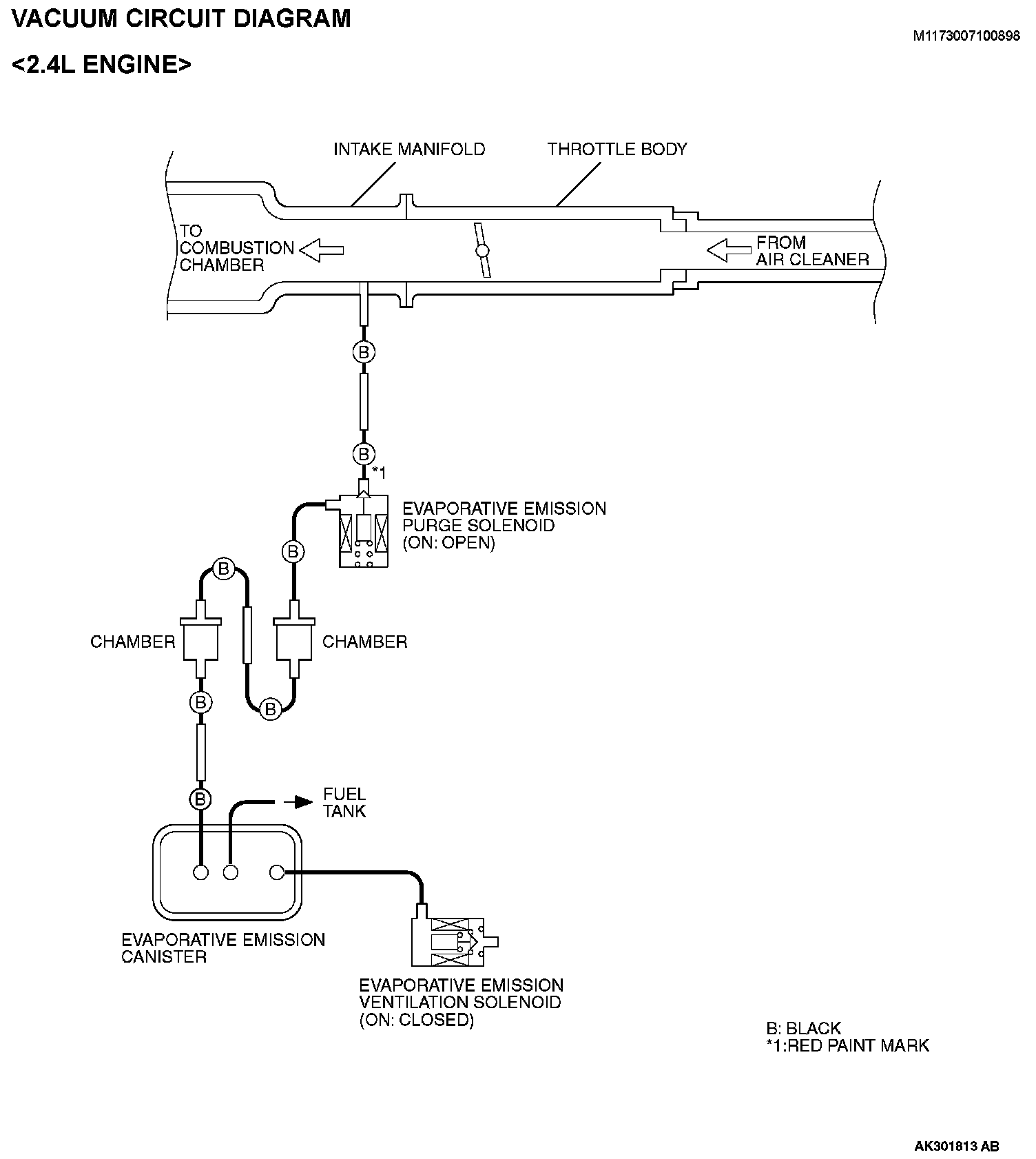 VACUUM CIRCUIT DIAGRAM

M1173007100898

<2.4L ENGINE>

INTAKE MANIFOLD

THROTTLE BODY

TO COMBUSTION CHAMBER

FROM AIR CLEANER

B

B

*1

EVAPORATIVE EMISSION PURGE SOLENOID (ON: OPEN)

B

B

CHAMBER

CHAMBER

B

B

B

FUEL TANK

EVAPORATIVE EMISSION CANISTER

EVAPORATIVE EMISSION VENTILATION SOLENOID (ON: CLOSED)

B: BLACK
*1:RED PAINT MARK

AK301813 AB