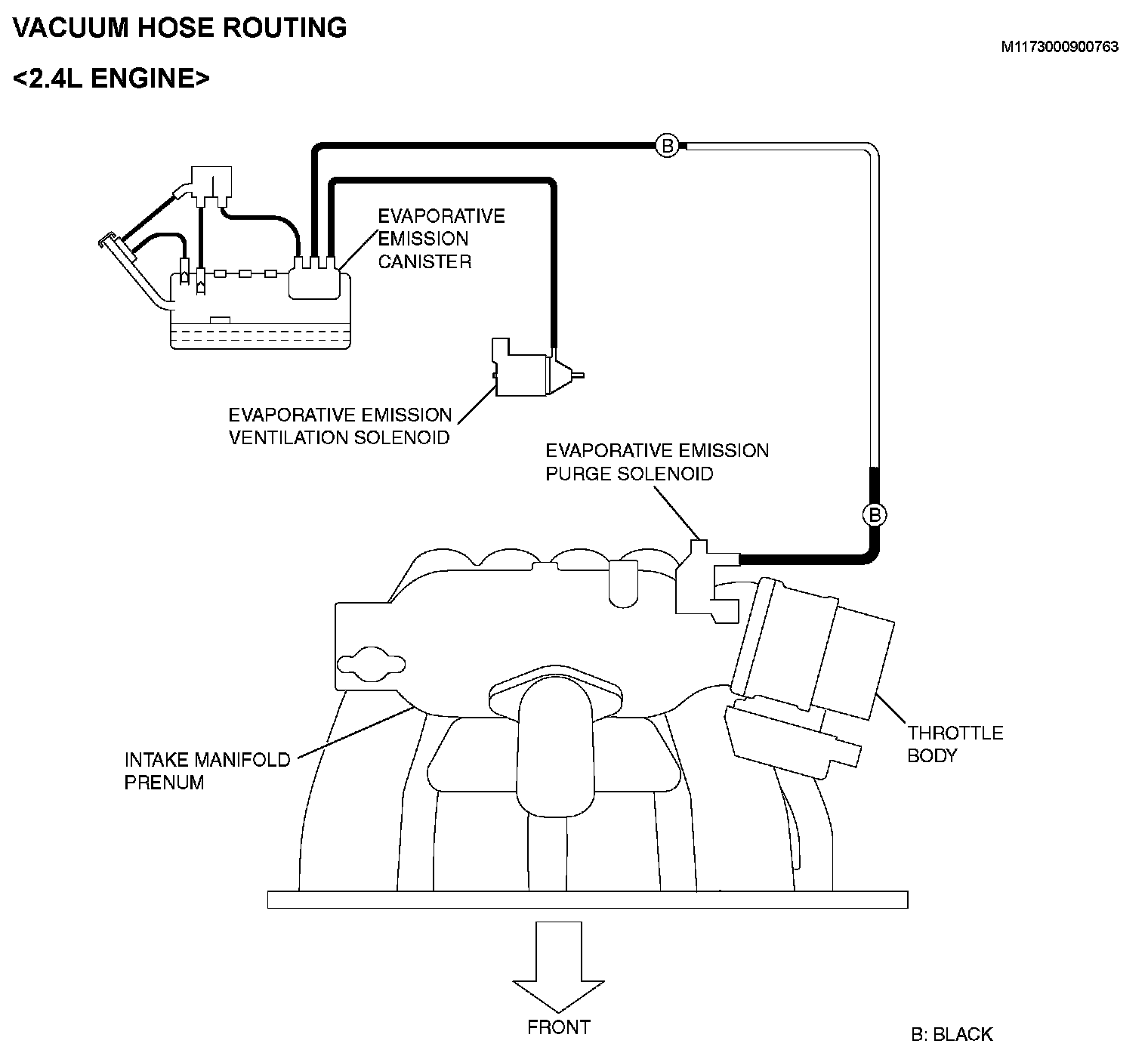 VACUUM HOSE ROUTING

M1173000900763

<2.4L ENGINE>

B

EVAPORATIVE EMISSION CANISTER

EVAPORATIVE EMISSION VENTILATION SOLENOID

EVAPORATIVE EMISSION PURGE SOLENOID

B

THROTTLE BODY

INTAKE MANIFOLD PRENUM

FRONT

B: BLACK