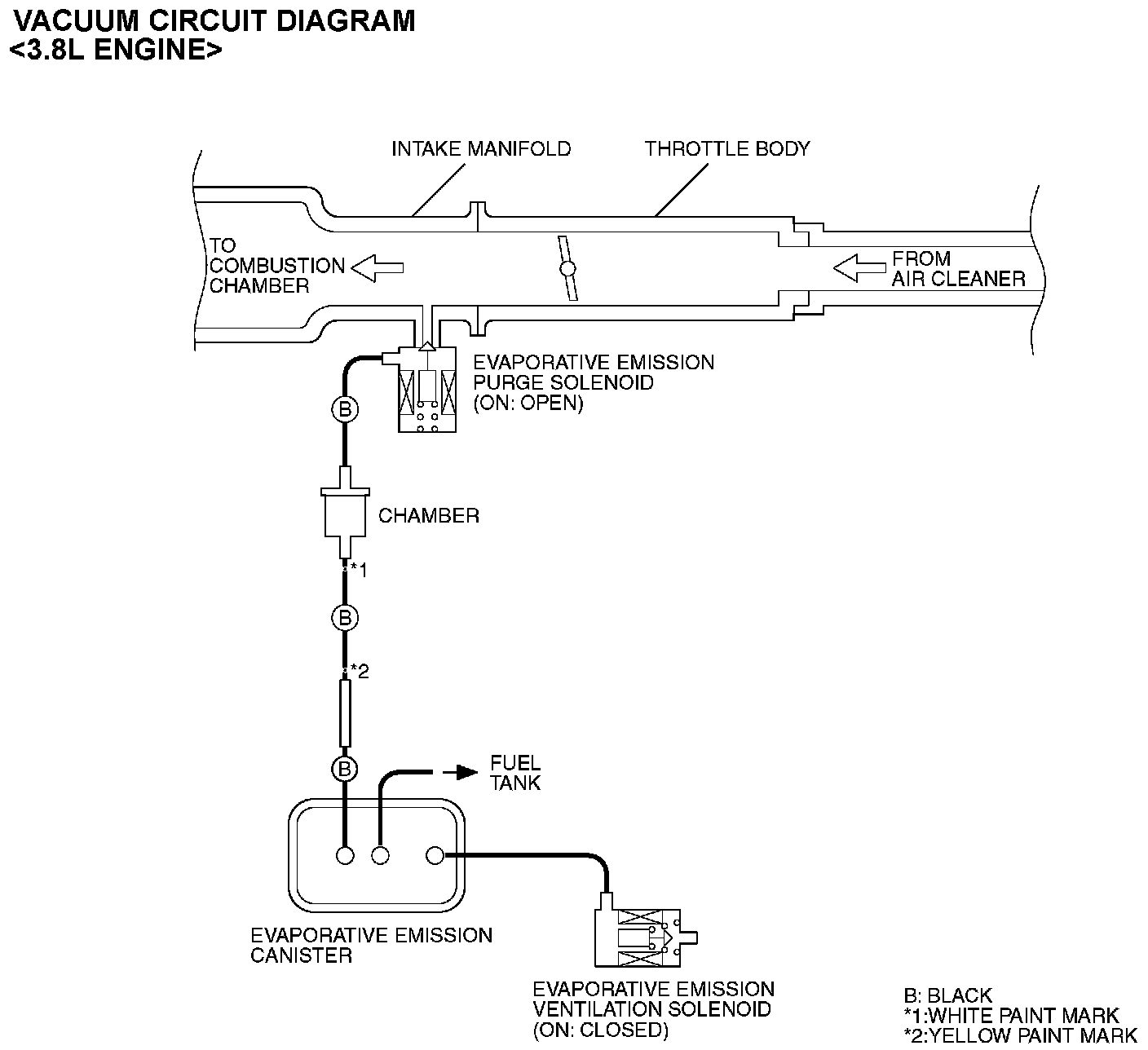 VACUUM CIRCUIT DIAGRAM
<3.8L ENGINE>

INTAKE MANIFOLD

THROTTLE BODY

TO
COMBUSTION
CHAMBER

FROM
AIR CLEANER

EVAPORATIVE EMISSION
PURGE SOLENOID
(ON: OPEN)

B

CHAMBER

*1

B

*2

B

FUEL
TANK

EVAPORATIVE EMISSION
CANISTER

EVAPORATIVE EMISSION
VENTILATION SOLENOID
(ON: CLOSED)

B: BLACK
*1:WHITE PAINT MARK
*2:YELLOW PAINT MARK