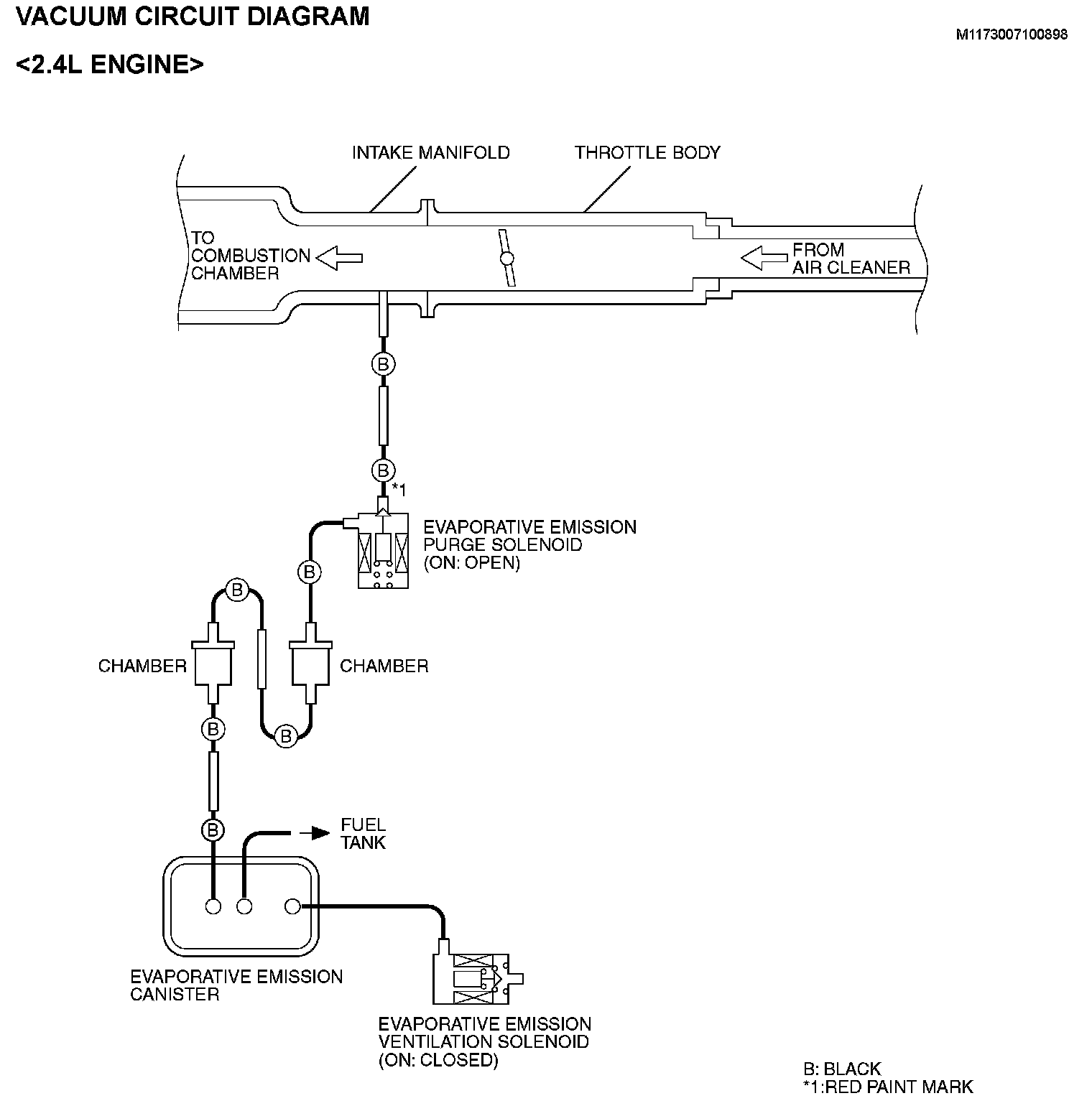 VACUUM CIRCUIT DIAGRAM

M1173007100898

<2.4L ENGINE>

INTAKE MANIFOLD

THROTTLE BODY

TO COMBUSTION CHAMBER

FROM AIR CLEANER

B

B

*1

EVAPORATIVE EMISSION PURGE SOLENOID (ON: OPEN)

B

B

CHAMBER

CHAMBER

B

B

B

FUEL TANK

EVAPORATIVE EMISSION CANISTER

EVAPORATIVE EMISSION VENTILATION SOLENOID (ON: CLOSED)

B: BLACK
*1:RED PAINT MARK