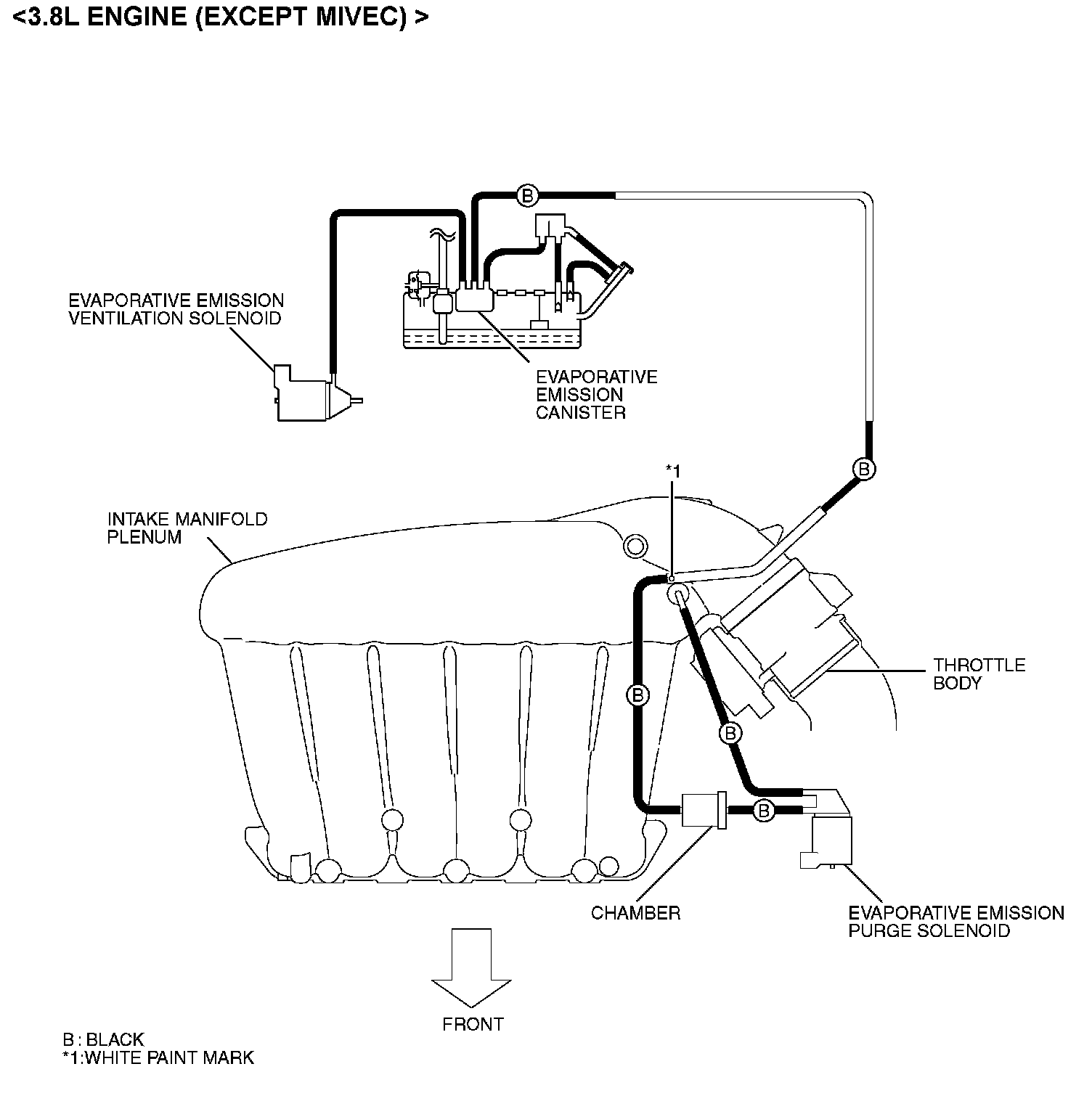 <3.8L ENGINE (EXCEPT MIVEC) >

B

EVAPORATIVE EMISSION VENTILATION SOLENOID

EVAPORATIVE EMISSION CANISTER

B

*1

INTAKE MANIFOLD PLENUM

THROTTLE BODY

B

B

B

CHAMBER

EVAPORATIVE EMISSION PURGE SOLENOID

FRONT

B : BLACK
*1:WHITE PAINT MARK