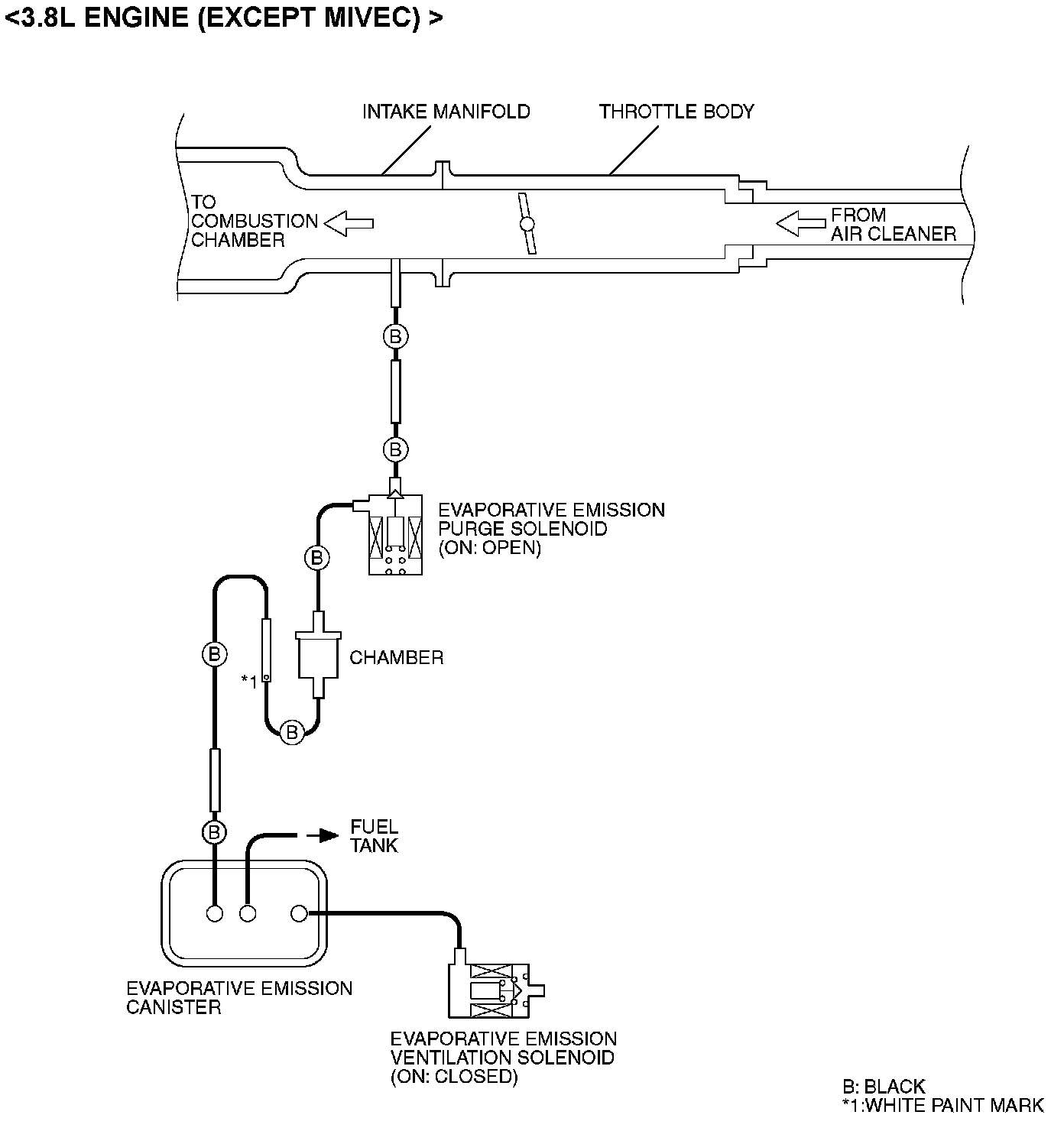 <3.8L ENGINE (EXCEPT MIVEC) >

INTAKE MANIFOLD

THROTTLE BODY

TO COMBUSTION CHAMBER

FROM AIR CLEANER

B

B

EVAPORATIVE EMISSION PURGE SOLENOID (ON: OPEN)

B

B

*1

CHAMBER

B

B

FUEL TANK

EVAPORATIVE EMISSION CANISTER

EVAPORATIVE EMISSION VENTILATION SOLENOID (ON: CLOSED)

B: BLACK
*1:WHITE PAINT MARK