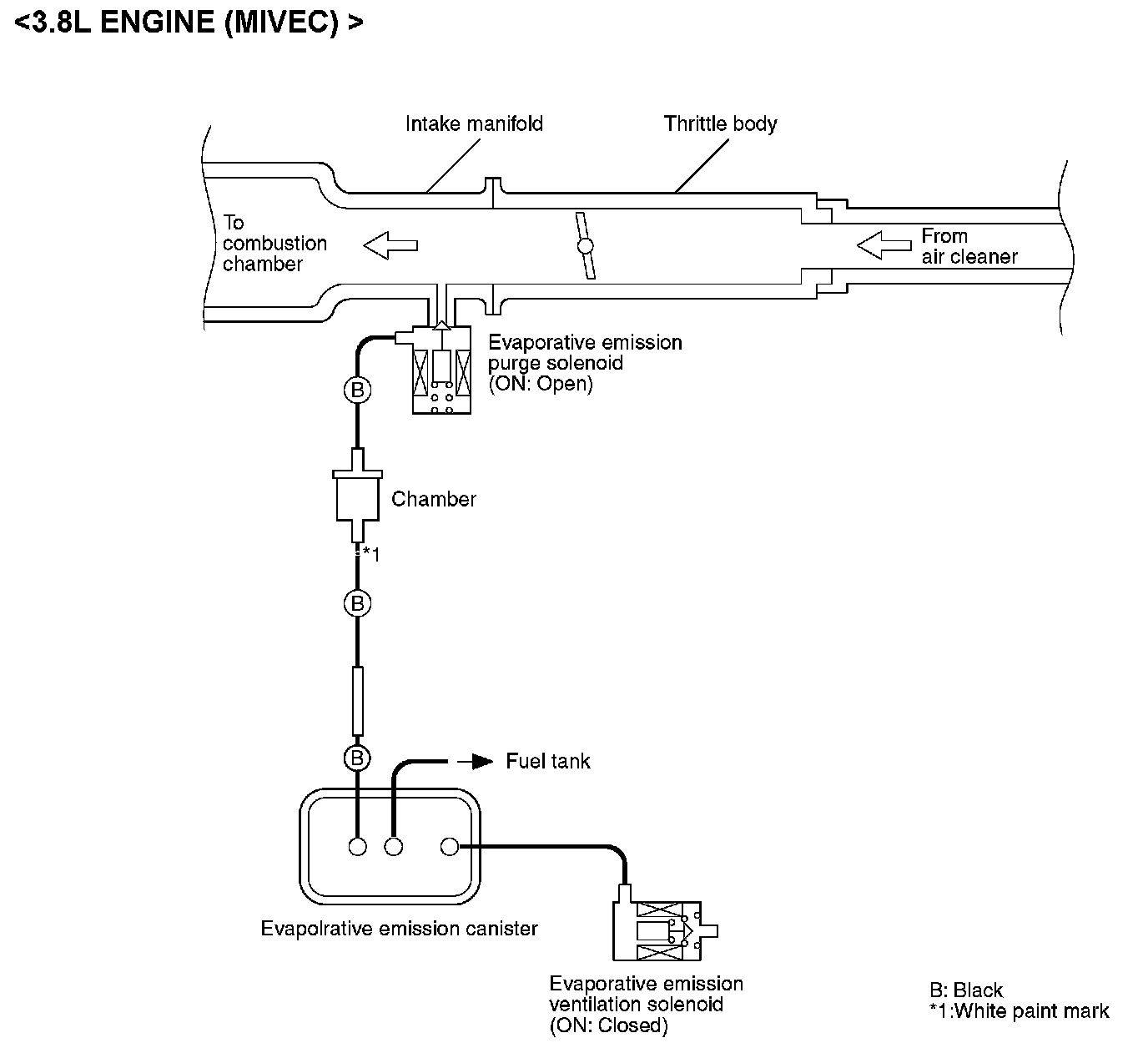 <3.8L ENGINE (MIVEC) >

Intake manifold

Thrittle body

To combustion chamber

From air cleaner

Evaporative emission purge solenoid (ON: Open)

B

Chamber

*1

B

B

Fuel tank

Evapolrative emission canister

Evaporative emission ventilation solenoid (ON: Closed)

B: Black
*1:White paint mark