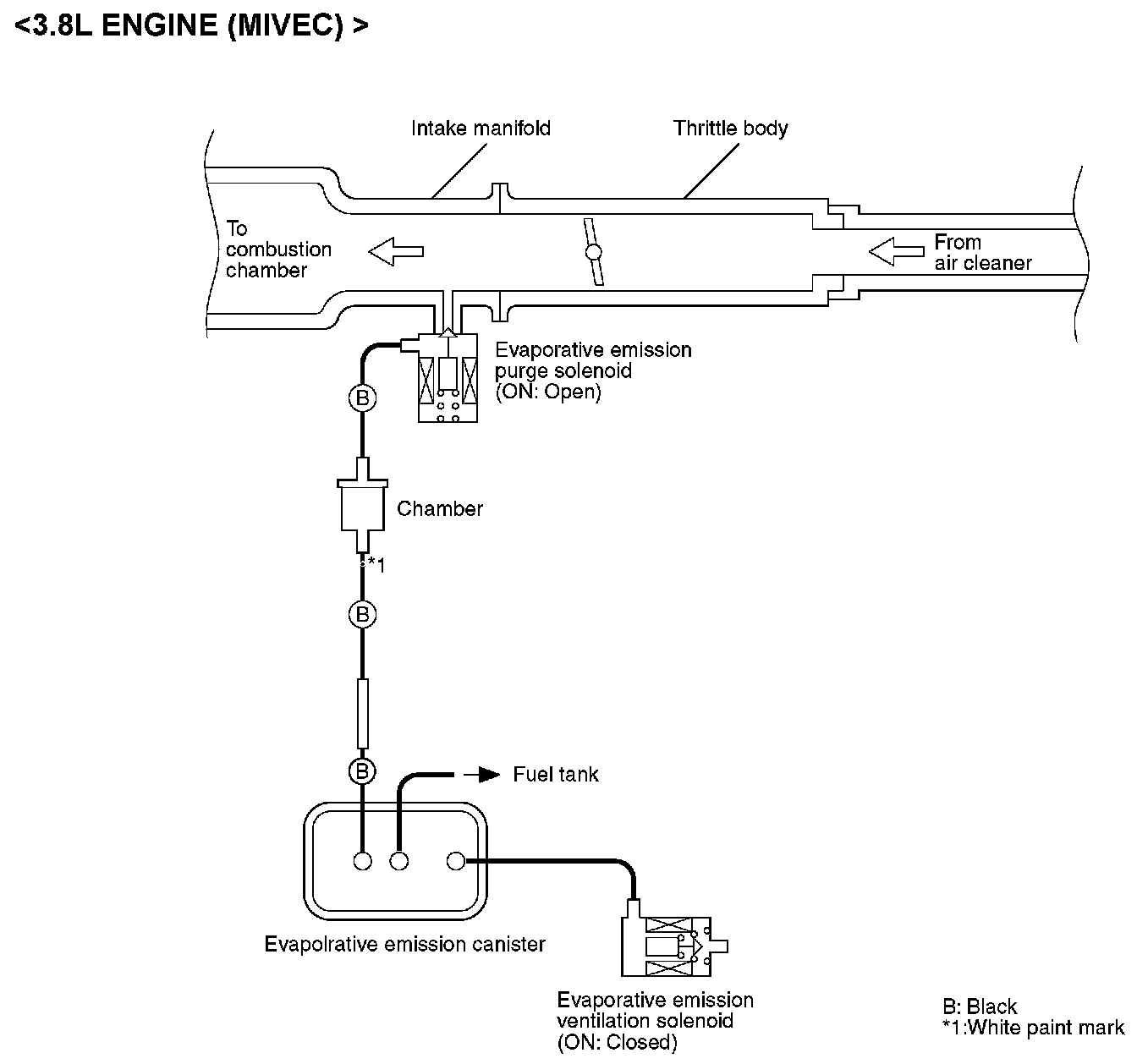 <3.8L ENGINE (MIVEC) >

Intake manifold

Thrittle body

To combustion chamber

From air cleaner

Evaporative emission purge solenoid (ON: Open)

B

Chamber

*1

B

B

Fuel tank

Evapolrative emission canister

Evaporative emission ventilation solenoid (ON: Closed)

B: Black
*1:White paint mark