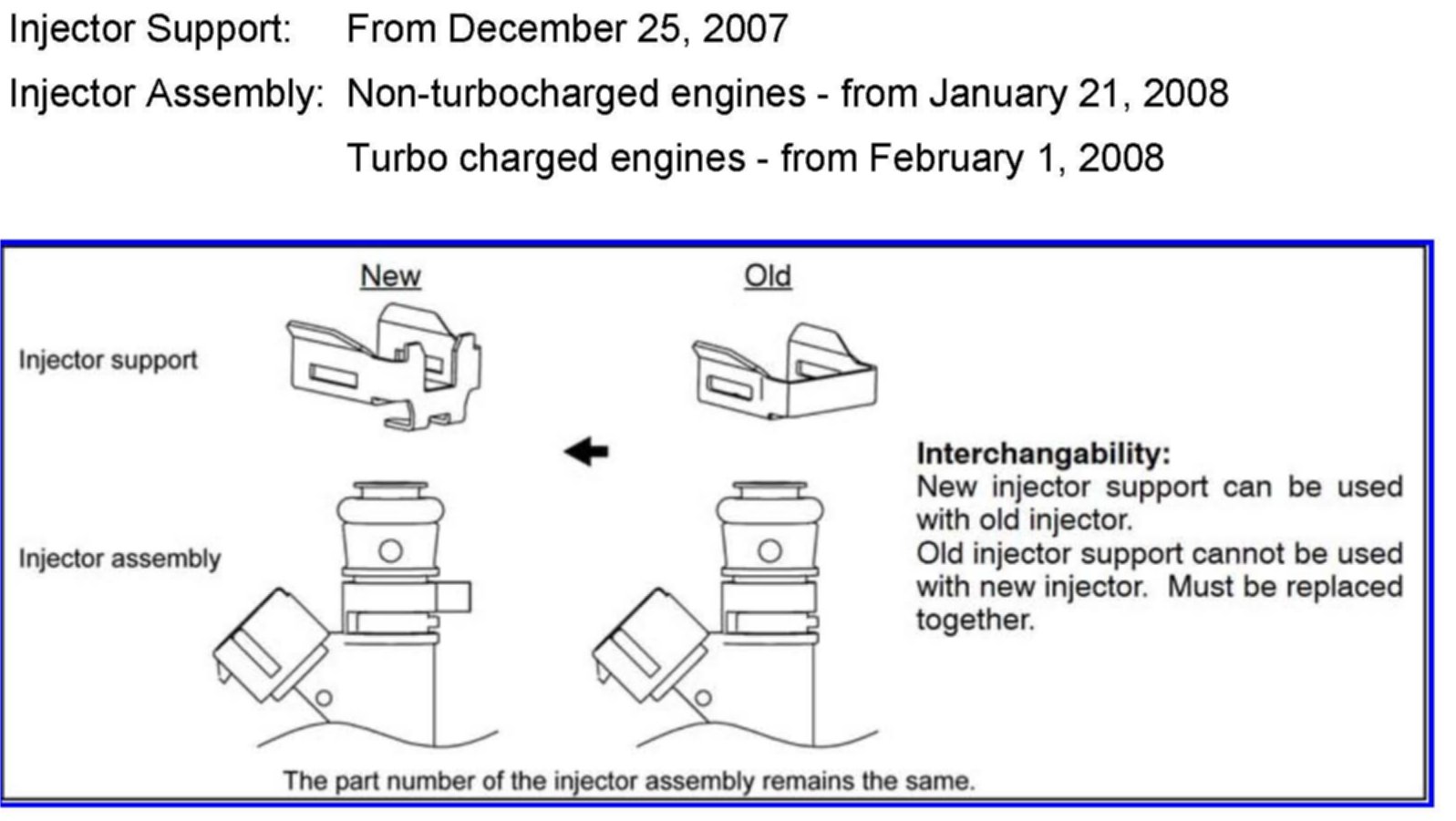 Injector Support: From December 25, 2007

Injector Assembly: Non-turbocharged engines - from January 21, 2008

Turbo charged engines - from February 1, 2008

New

Old

Injector support

Injector assembly

Interchangability:
New injector support can be used with old injector.
Old injector support cannot be used with new injector. Must be replaced together.

The part number of the injector assembly remains the same.