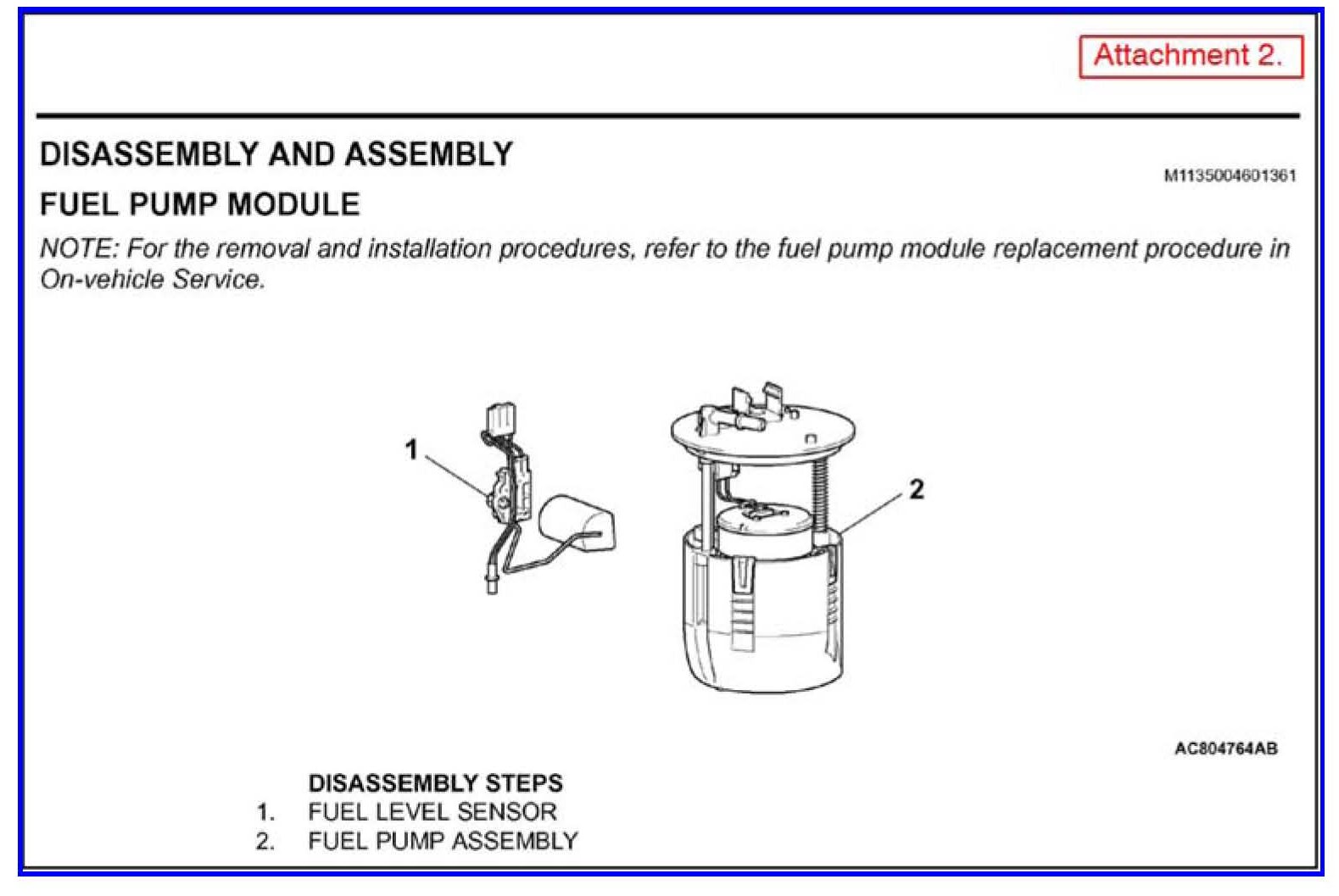 Attachment 2.

DISASSEMBLY AND ASSEMBLY

M1135004601361

FUEL PUMP MODULE

NOTE: For the removal and installation procedures, refer to the fuel pump module replacement procedure in On-vehicle Service.

1

2

AC804764AB

DISASSEMBLY STEPS
1. FUEL LEVEL SENSOR
2. FUEL PUMP ASSEMBLY