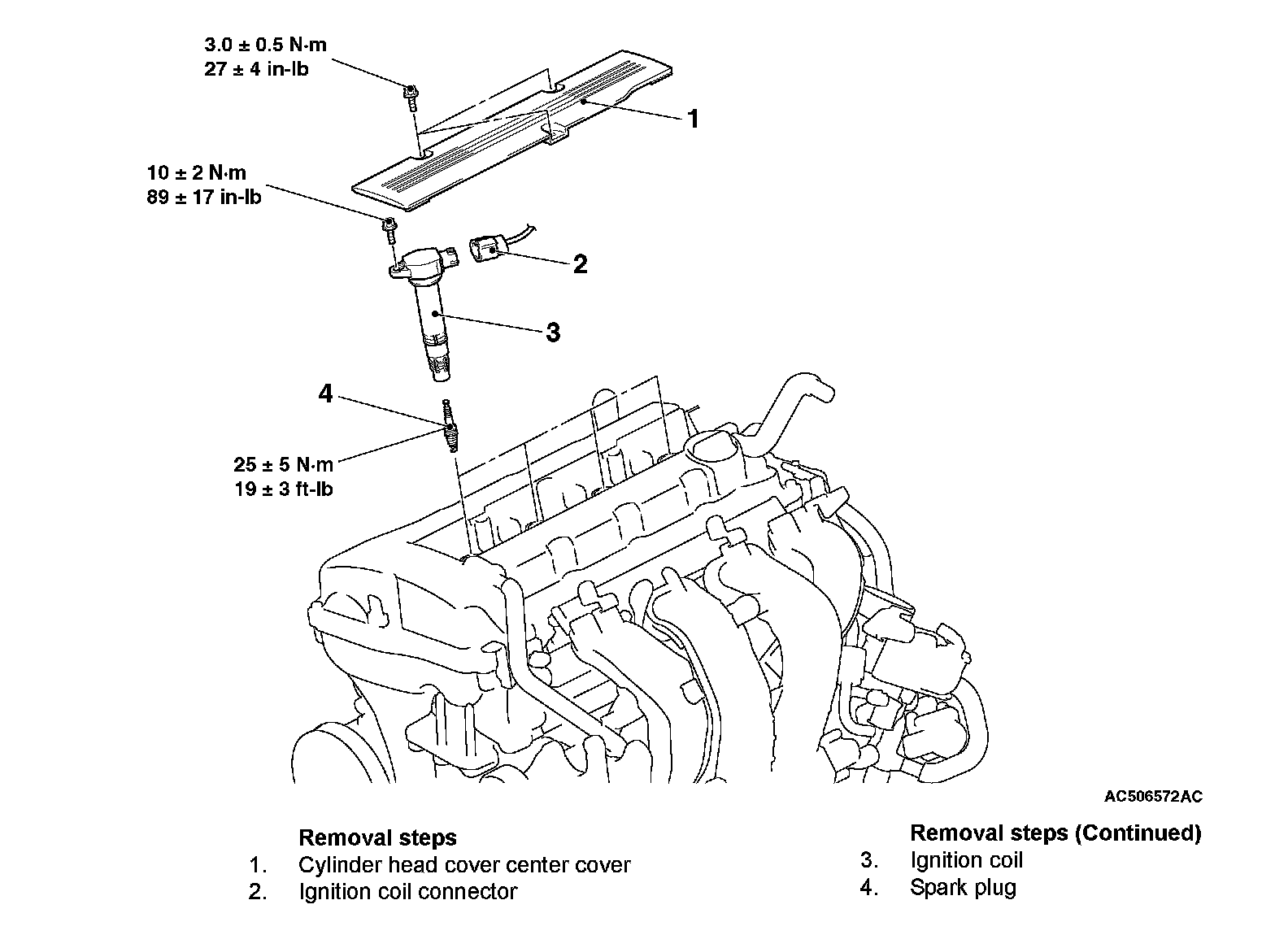 3.0 ± 0.5 N·m
27 ± 4 in-lb

1

10 ± 2 N·m
89 ± 17 in-lb

2

3

4

25 ± 5 N·m
19 ± 3 ft-lb

AC506572AC

Removal steps
1. Cylinder head cover center cover
2. Ignition coil connector

Removal steps (Continued)
3. Ignition coil
4. Spark plug