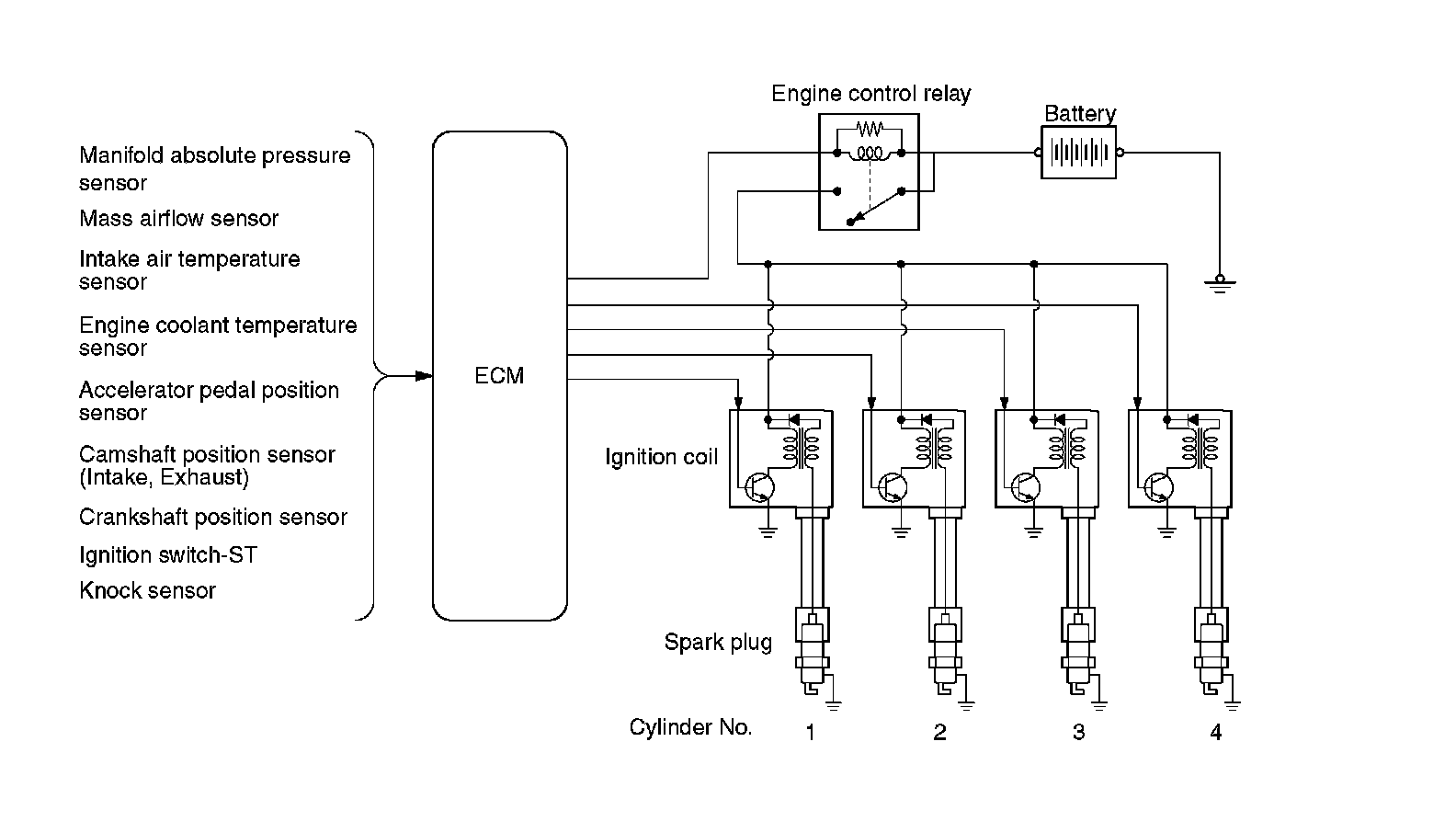 Manifold absolute pressure sensor

Mass airflow sensor

Intake air temperature sensor

Engine coolant temperature sensor

Accelerator pedal position sensor

Camshaft position sensor (Intake, Exhaust)

Crankshaft position sensor

Ignition switch-ST

Knock sensor

ECM

Engine control relay

Battery

Ignition coil

Spark plug

Cylinder No. 1 2 3 4