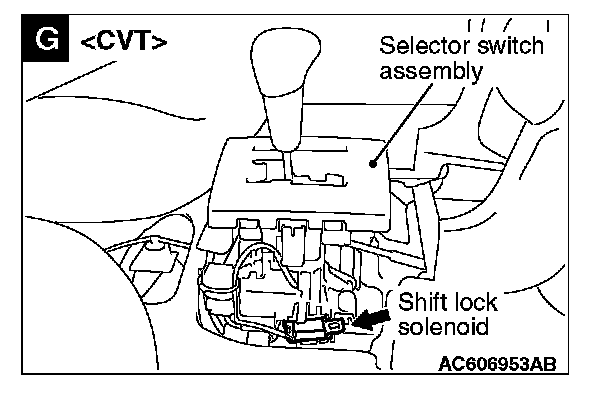 G <CVT>

Selector switch assembly

Shift lock solenoid

AC606953AB