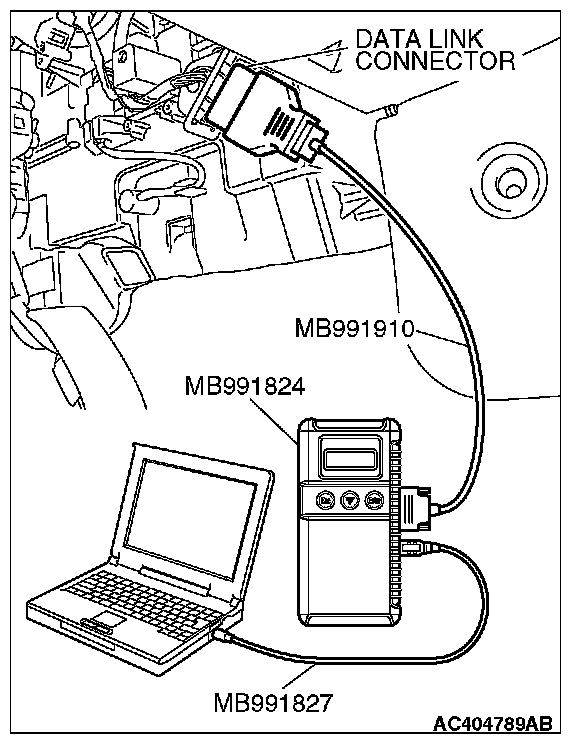 DATA LINK CONNECTOR

MB991910

MB991824

MB991827

AC404789AB