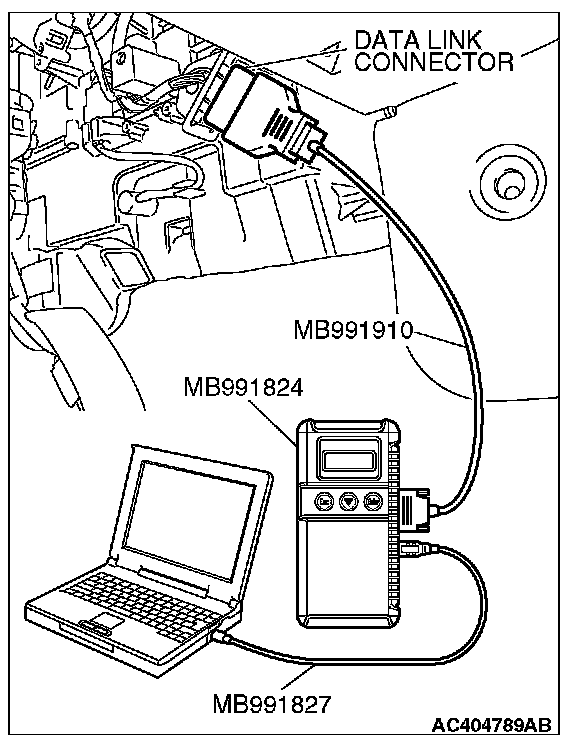 DATA LINK CONNECTOR

MB991910

MB991824

MB991827

AC404789AB